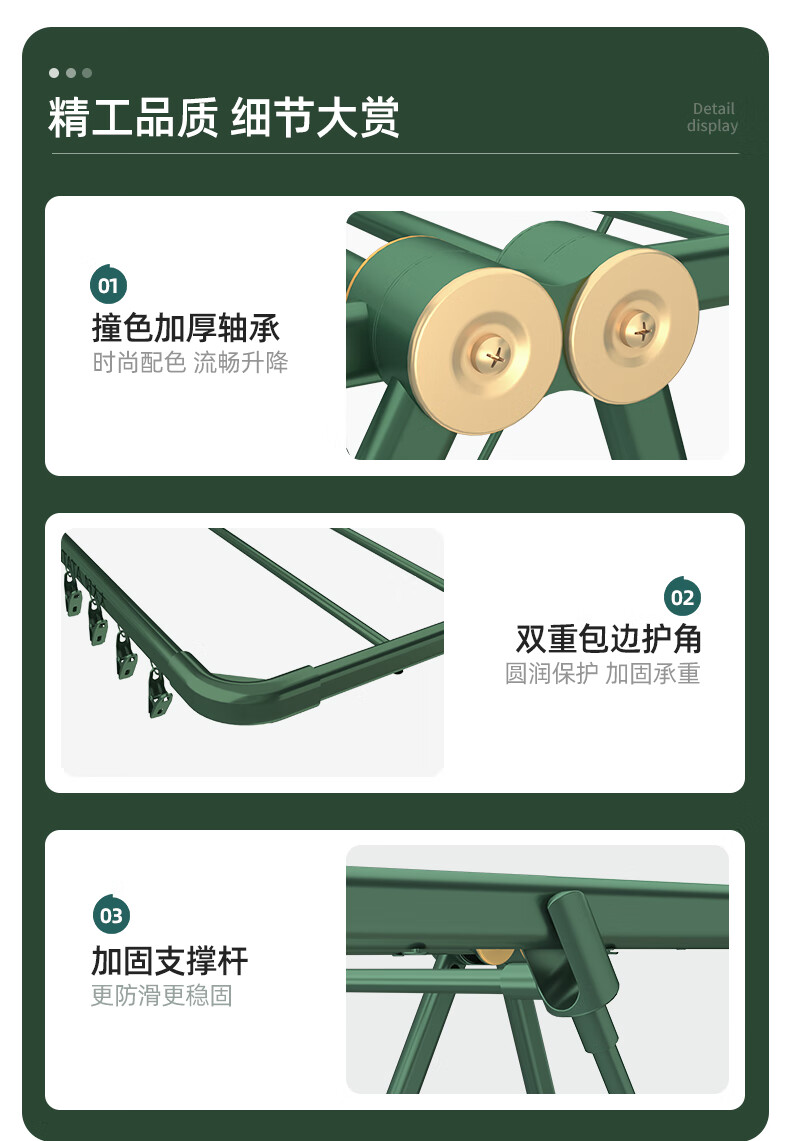 精工品质 细节大赏

Detail display

01

撞色加厚轴承

时尚配色 流畅升降

02

双重包边护角

圆润保护 加固承重

03

加固支撑杆

更防滑更稳固