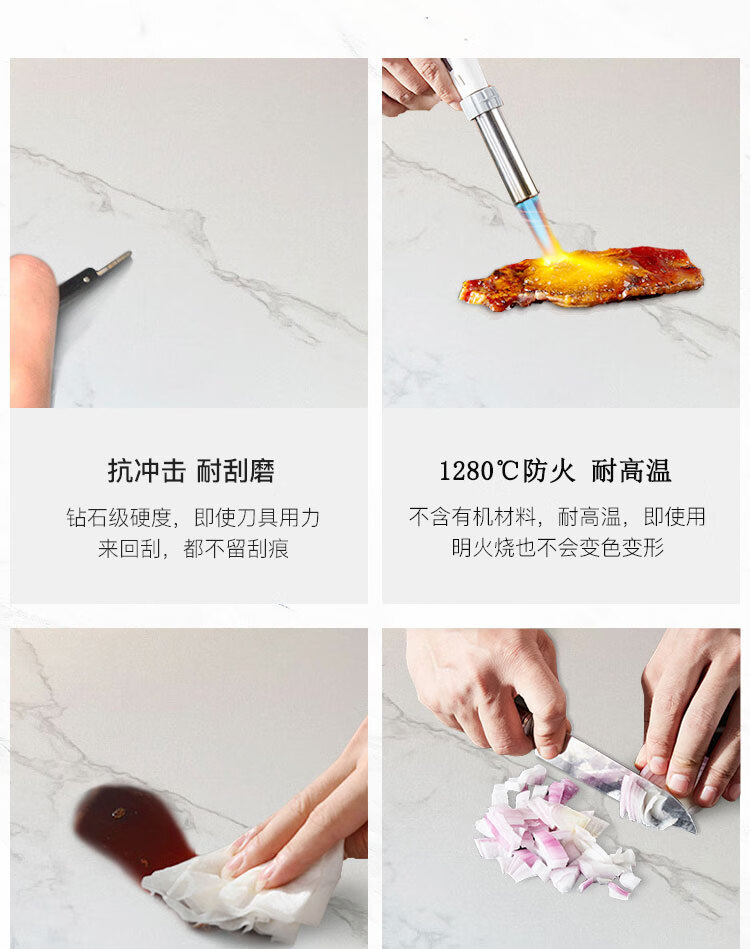 抗冲击 耐刮磨

钻石级硬度，即使刀具用力来回刮，都不留刮痕

1280℃防火 耐高温

不含有机材料，耐高温，即使用明火烧也不会变色变形