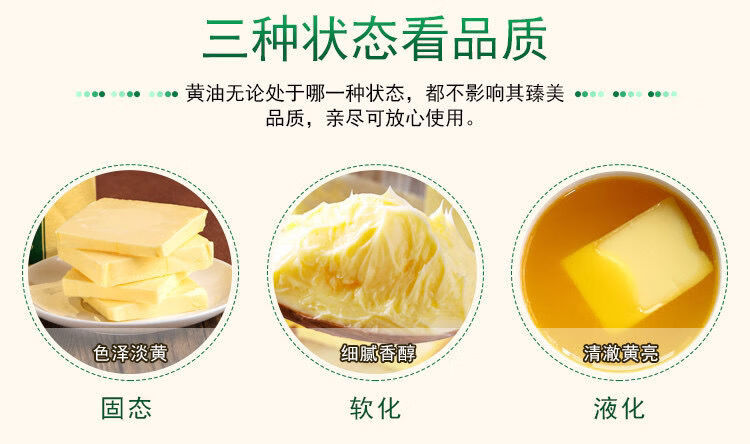 三种状态看品质

黄油无论处于哪一种状态，都不影响其臻美品质，亲尽可放心使用。

色泽淡黄

固态

细腻香醇

软化

清澈黄亮

液化