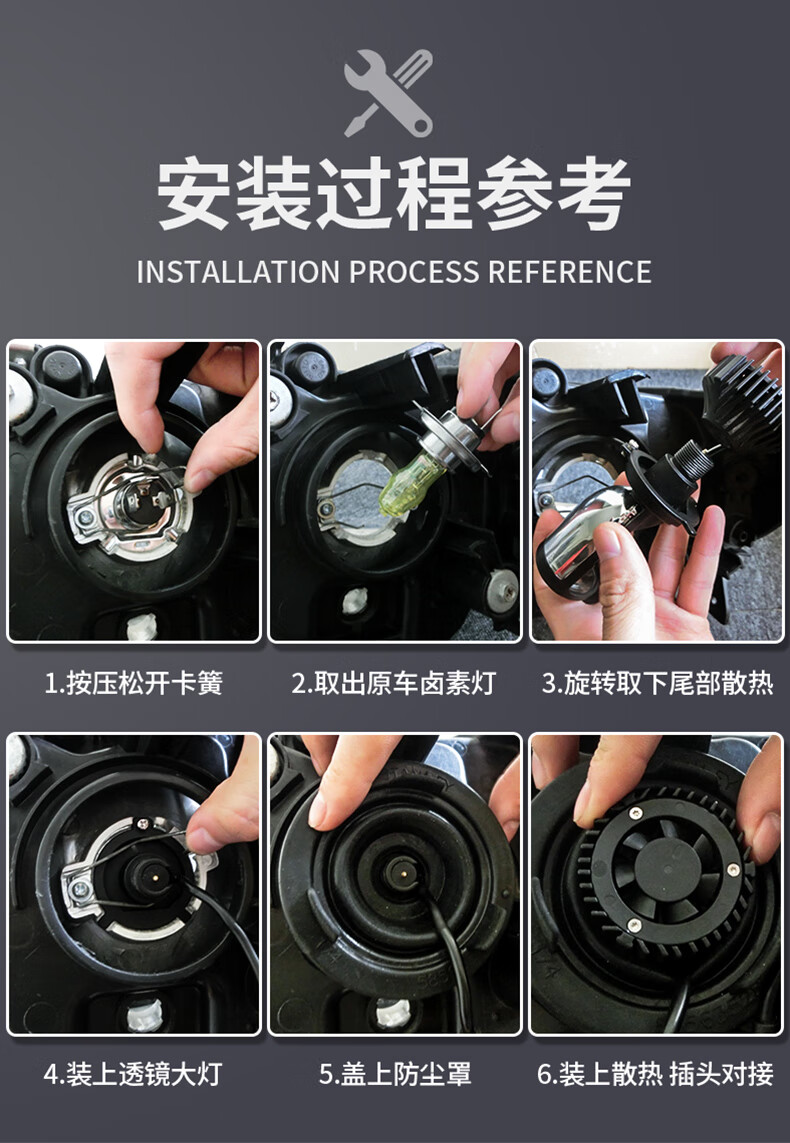 安装过程参考

INSTALLATION PROCESS REFERENCE

1.按压松开卡簧

2.取出原车卤素灯

3.旋转取下尾部散热

4.装上透镜大灯

5.盖上防尘罩

6.装上散热 插头对接