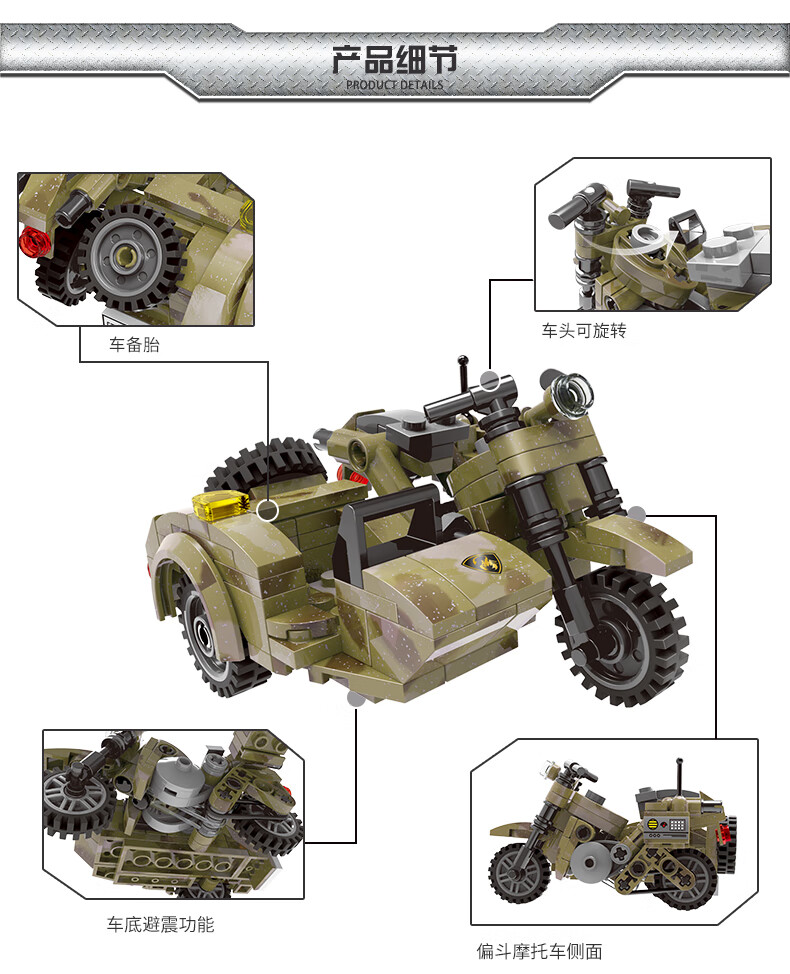 产品细节
PRODUCT DETAILS

车备胎

车头可旋转

车底避震功能

偏斗摩托车侧面