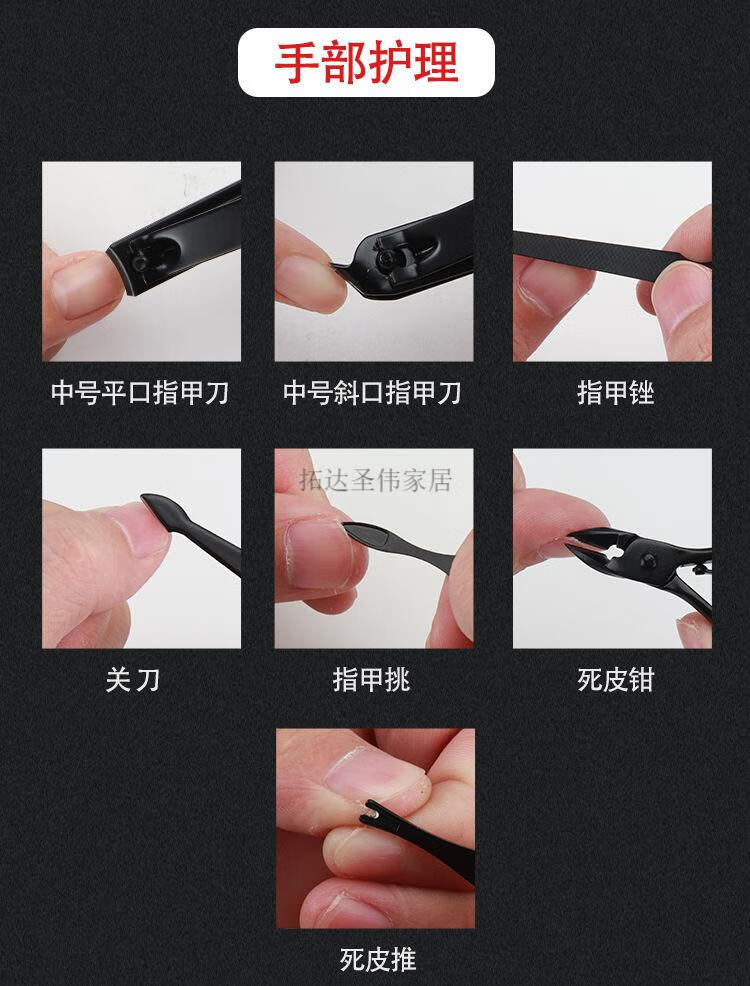 手部护理

中号平口指甲刀

中号斜口指甲刀

指甲锉

拓达圣伟家居

关刀

指甲挑

死皮钳

死皮推