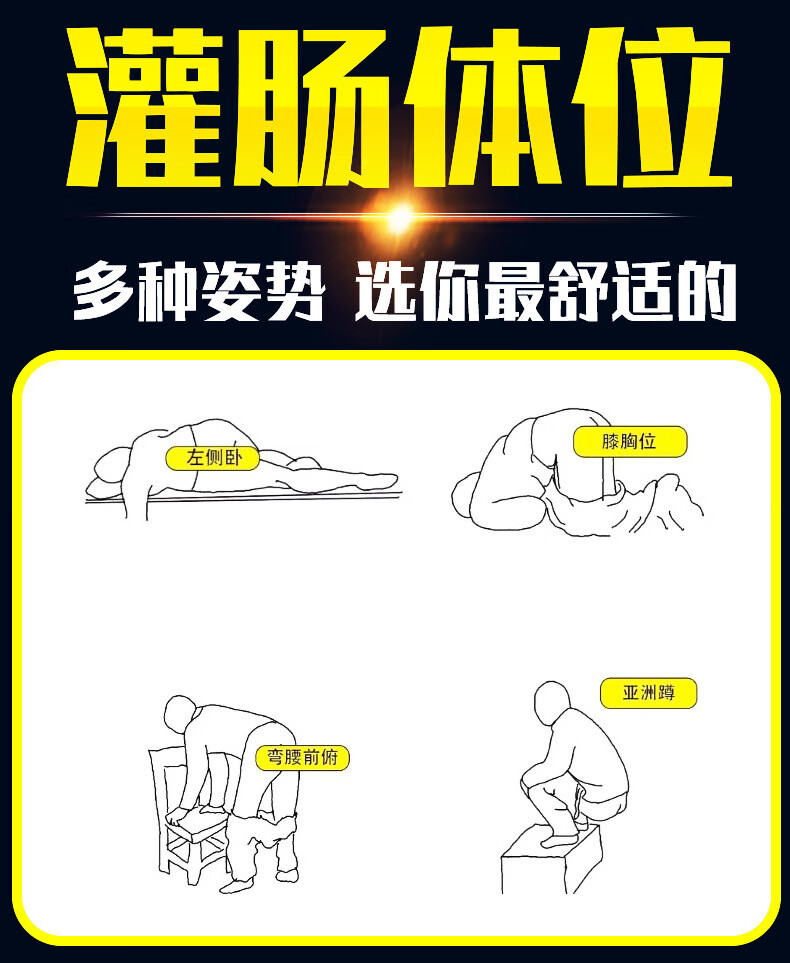 灌肠体位

多种姿势 选你最舒适的

左侧卧

膝胸位

弯腰前俯

亚洲蹲