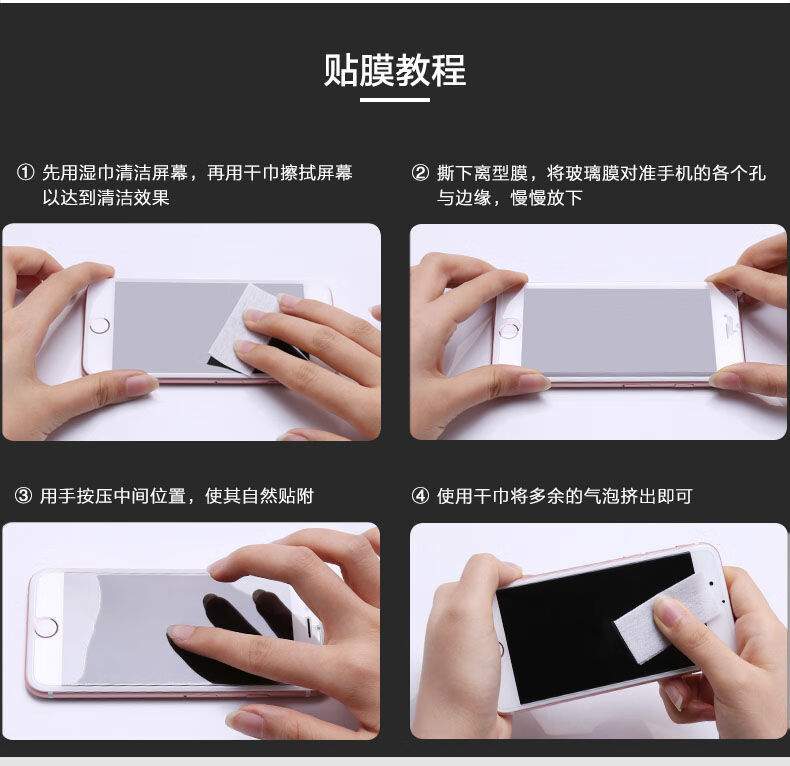 贴膜教程

① 先用湿巾清洁屏幕，再用干巾擦拭屏幕以达到清洁效果

② 撕下离型膜，将玻璃膜对准手机的各个孔与边缘，慢慢放下

③ 用手按压中间位置，使其自然贴附

④ 使用干巾将多余的气泡挤出即可