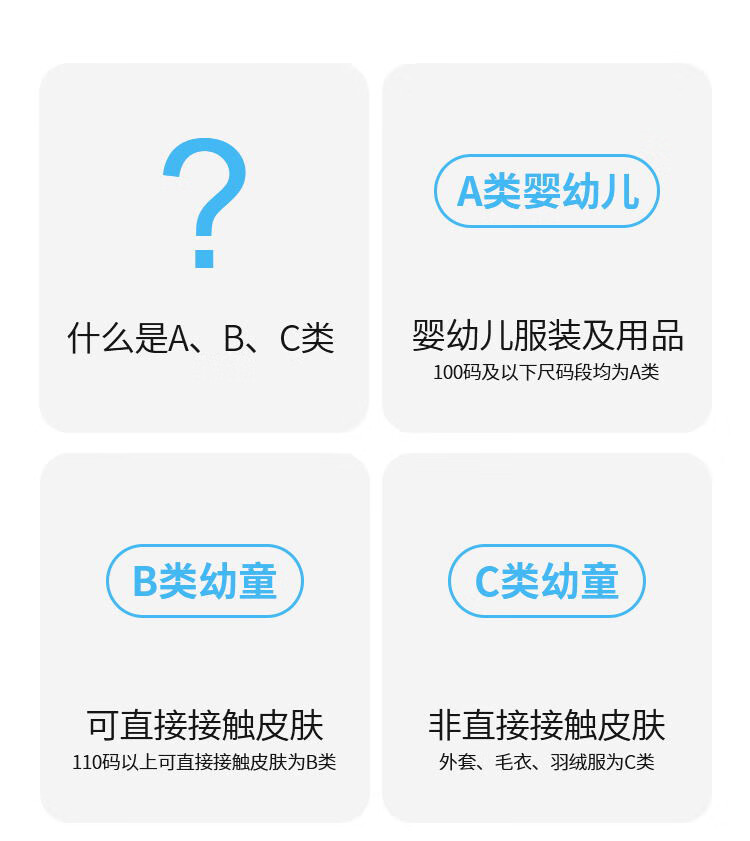 ?

什么是A、B、C类

A类婴幼儿

婴幼儿服装及用品

100码及以下尺码段均为A类

B类幼童

可直接接触皮肤

110码以上可直接接触皮肤为B类

C类幼童

非直接接触皮肤

外套、毛衣、羽绒服为C类