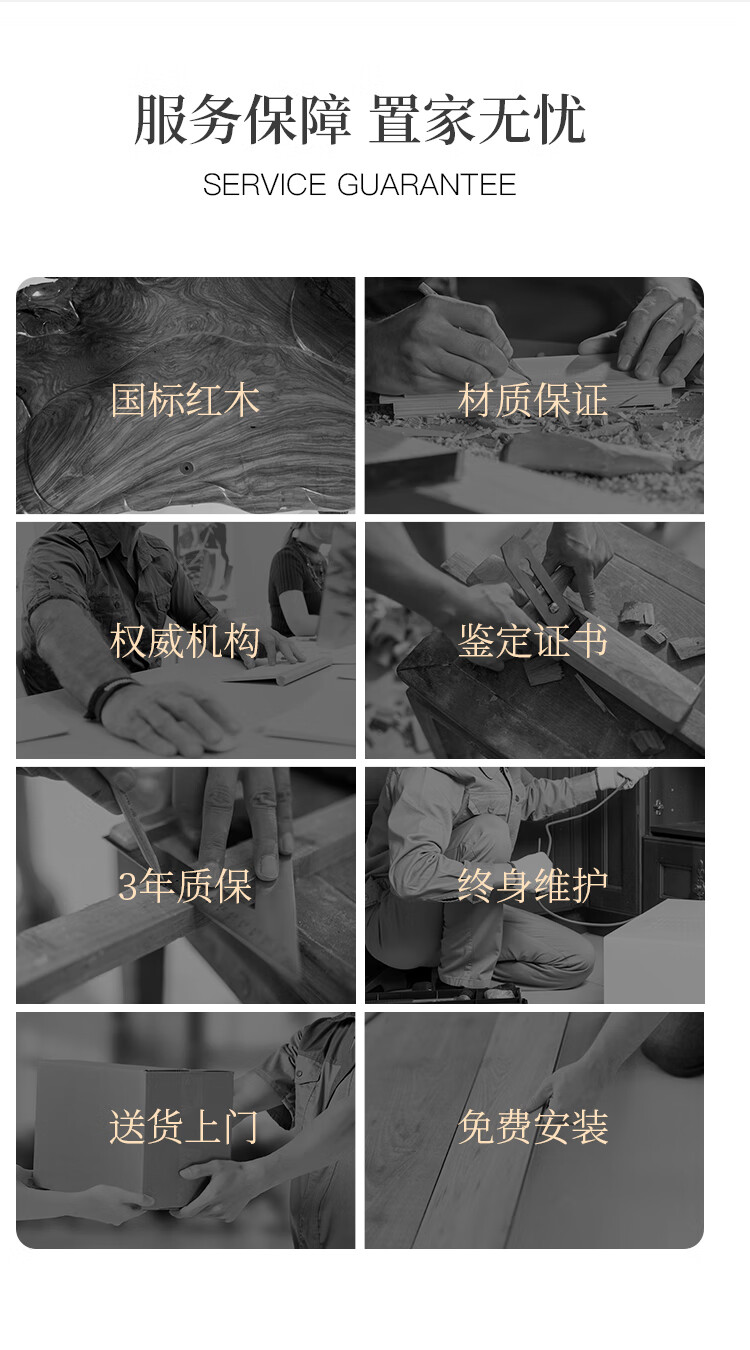 服务保障 置家无忧
SERVICE GUARANTEE

国标红木

材质保证

权威机构

鉴定证书

3年质保

终身维护

送货上门

免费安装