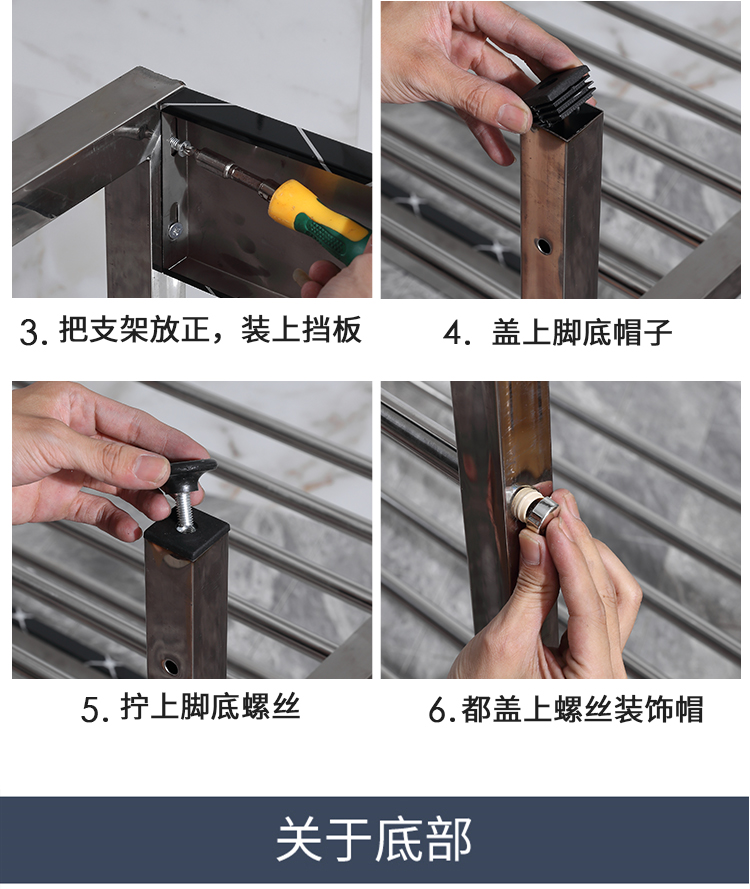 3. 把支架放正，装上挡板

4. 盖上脚底帽子

5. 拧上脚底螺丝

6. 都盖上螺丝装饰帽

关于底部