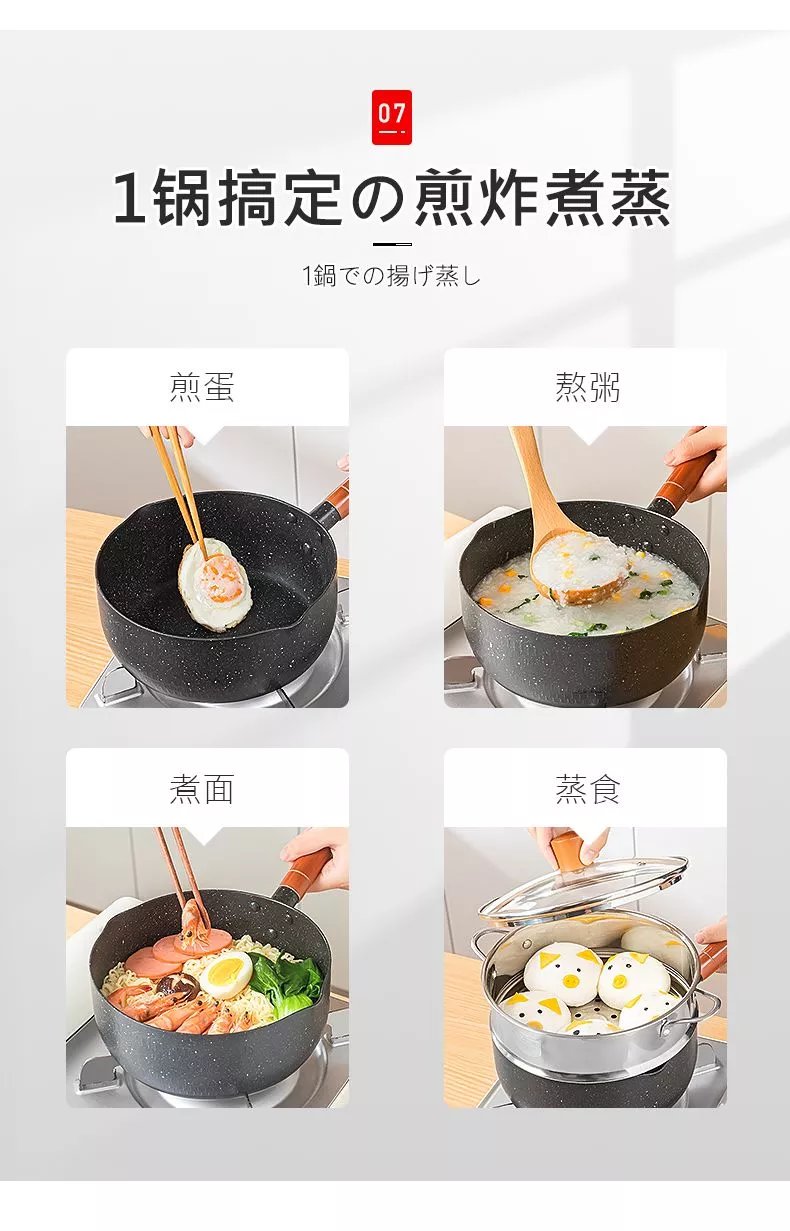 07

1锅搞定の煎炸煮蒸

1鍋での揚げ蒸し

煎蛋

熬粥

煮面

蒸食