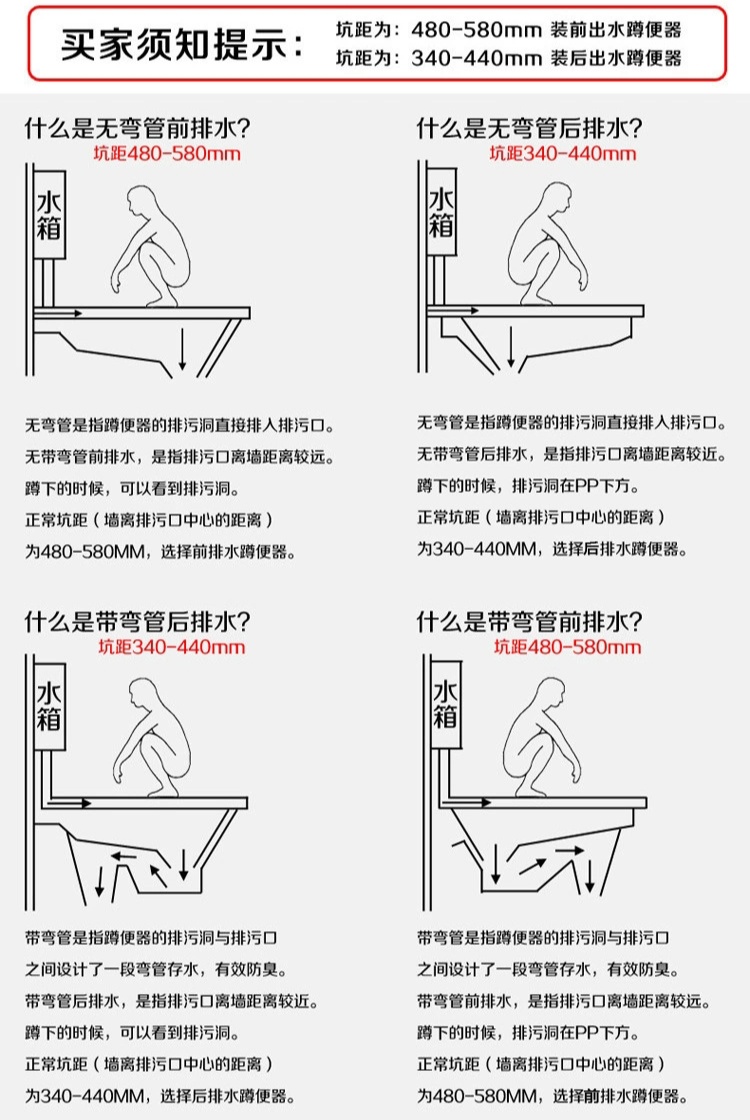 买家须知提示：

坑距为：480-580mm 装前出水蹲便器
坑距为：340-440mm 装后出水蹲便器

什么是无弯管前排水?
坑距480-580mm

水箱

无弯管是指蹲便器的排污洞直接排入排污口。
无带弯管前排水，是指排污口离墙距离较远。
蹲下的时候，可以看到排污洞。
正常坑距（墙离排污口中心的距离）
为480-580MM，选择前排水蹲便器。

什么是无弯管后排水?
坑距340-440mm

水箱

无弯管是指蹲便器的排污洞直接排入排污口。
无带弯管后排水，是指排污口离墙距离较近。
蹲下的时候，排污洞在PP下方。
正常坑距（墙离排污口中心的距离）
为340-440MM，选择后排水蹲便器。

什么是带弯管后排水?
坑距340-440mm

水箱

带弯管是指蹲便器的排污洞与排污口
之间设计了一段弯管存水，有效防臭。
带弯管后排水，是指排污口离墙距离较近。
蹲下的时候，可以看到排污洞。
正常坑距（墙离排污口中心的距离）
为340-440MM，选择后排水蹲便器。

什么是带弯管前排水?
坑距480-580mm

水箱

带弯管是指蹲便器的排污洞与排污口
之间设计了一段弯管存水，有效防臭。
带弯管前排水，是指排污口离墙距离较远。
蹲下的时候，排污洞在PP下方。
正常坑距（墙离排污口中心的距离）
为480-580MM，选择前排水蹲便器。