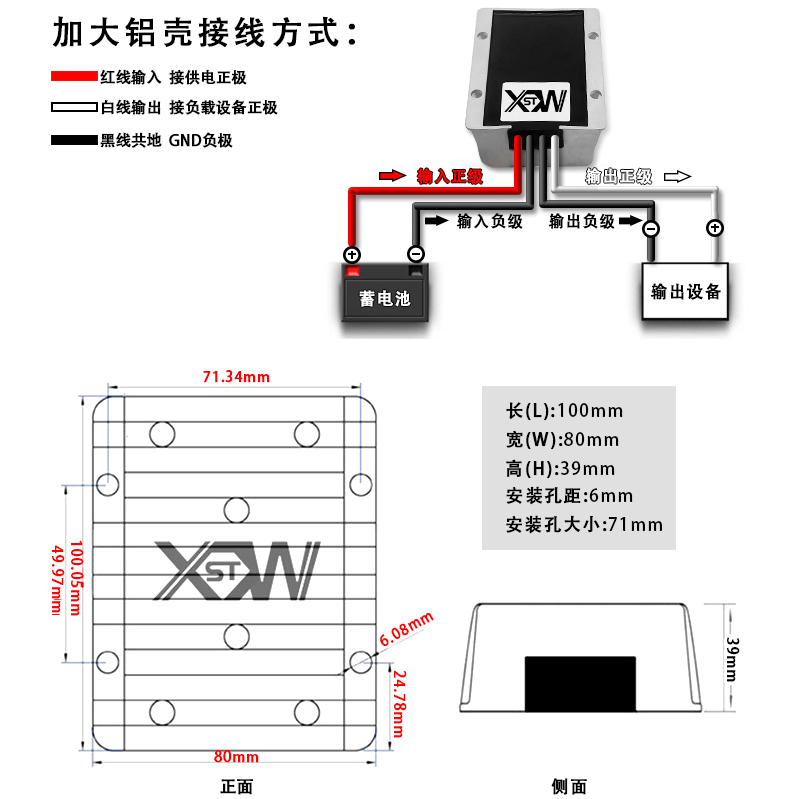 加大铝壳接线方式：

红线输入 接供电正极

白线输出 接负载设备正极

黑线共地 GND负极

XSTW

输入正级

输出正级

输入负级

输出负级

蓄电池

输出设备

71.34mm

100.05mm

49.97mm

XSTW

6.08mm

24.78mm

80mm

正面

长(L):100mm
宽(W):80mm
高(H):39mm
安装孔距:6mm
安装孔大小:71mm

39mm

侧面