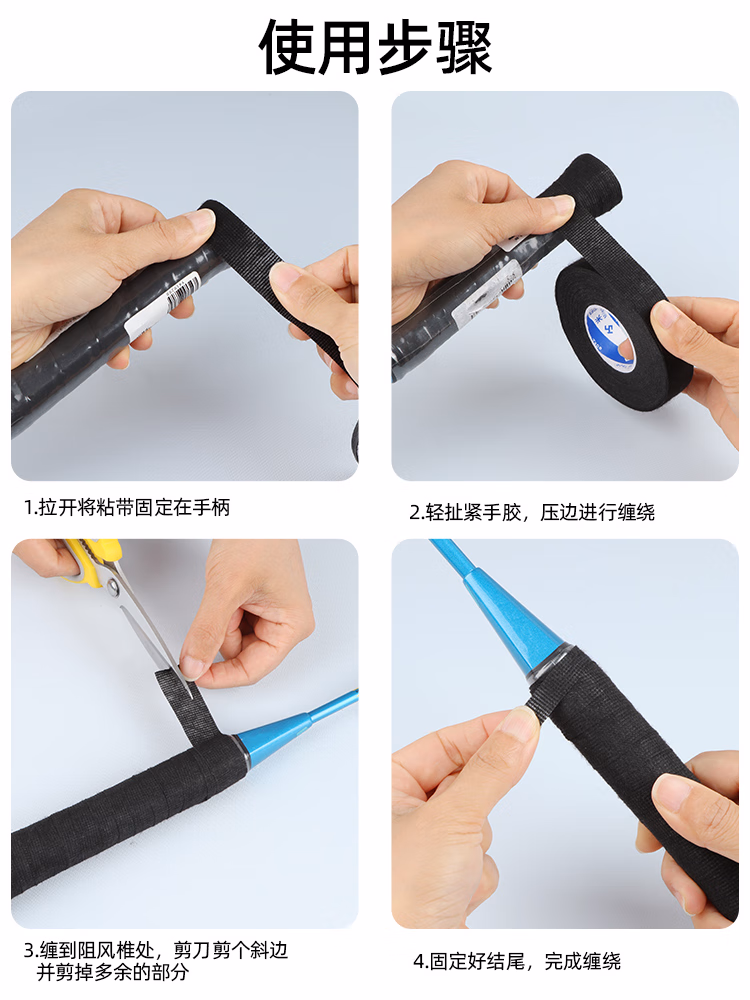 使用步骤

1.拉开将粘带固定在手柄

2.轻扯紧手胶，压边进行缠绕

3.缠到阻风椎处，剪刀剪个斜边并剪掉多余的部分

4.固定好结尾，完成缠绕