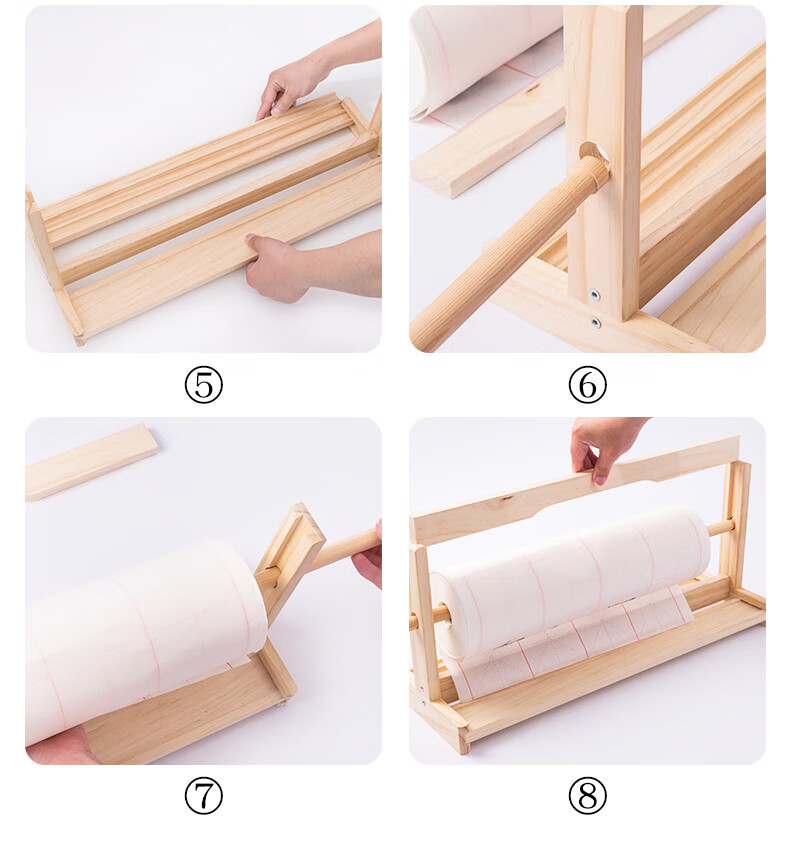 ⑤

⑥

⑦

⑧