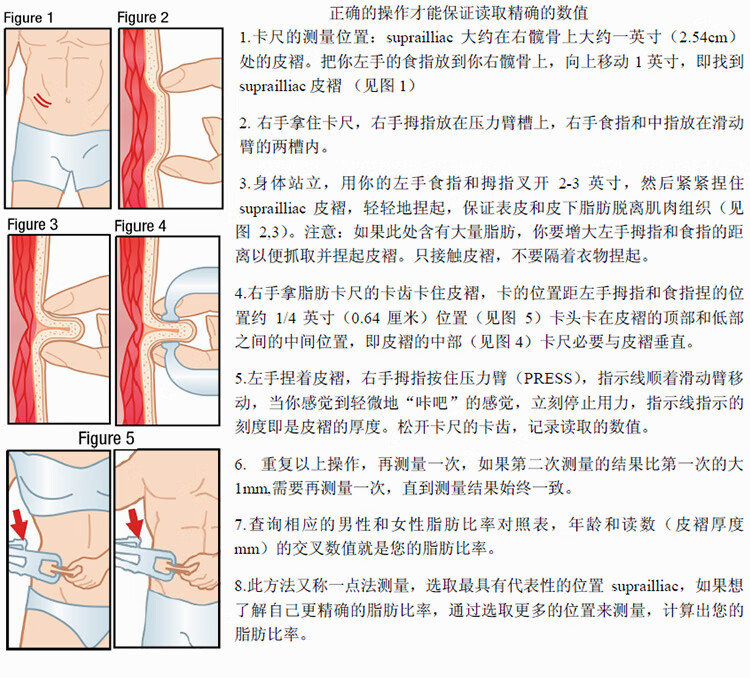 Figure 1

Figure 2

Figure 3

Figure 4

Figure 5

正确的操作才能保证读取精确的数值

1.卡尺的测量位置：suprailliac 大约在右髋骨上大约一英寸（2.54cm）处的皮褶。把你左手的食指放到你右髋骨上，向上移动 1 英寸，即找到 suprailliac 皮褶 （见图 1）

2. 右手拿住卡尺，右手拇指放在压力臂槽上，右手食指和中指放在滑动臂的两槽内。

3.身体站立，用你的左手食指和拇指叉开 2-3 英寸，然后紧紧捏住 suprailliac 皮褶，轻轻地捏起，保证表皮和皮下脂肪脱离肌肉组织（见图 2,3）。注意：如果此处含有大量脂肪，你要增大左手拇指和食指的距离以便抓取并捏起皮褶。只接触皮褶，不要隔着衣物捏起。

4.右手拿脂肪卡尺的卡齿卡住皮褶，卡的位置距左手拇指和食指捏的位置约 1/4 英寸（0.64 厘米）位置（见图 5）卡头卡在皮褶的顶部和低部之间的中间位置，即皮褶的中部（见图 4）卡尺必要与皮褶垂直。

5.左手捏着皮褶，右手拇指按住压力臂（PRESS），指示线顺着滑动臂移动，当你感觉到轻微地“咔吧”的感觉，立刻停止用力，指示线指示的刻度即是皮褶的厚度。松开卡尺的卡齿，记录读取的数值。

6. 重复以上操作，再测量一次，如果第二次测量的结果比第一次的大 1mm.需要再测量一次，直到测量结果始终一致。

7.查询相应的男性和女性脂肪比率对照表，年龄和读数（皮褶厚度 mm）的交叉数值就是您的脂肪比率。

8.此方法又称一点法测量，选取最具有代表性的位置 suprailliac，如果想了解自己更精确的脂肪比率，通过选取更多的位置来测量，计算出您的脂肪比率。