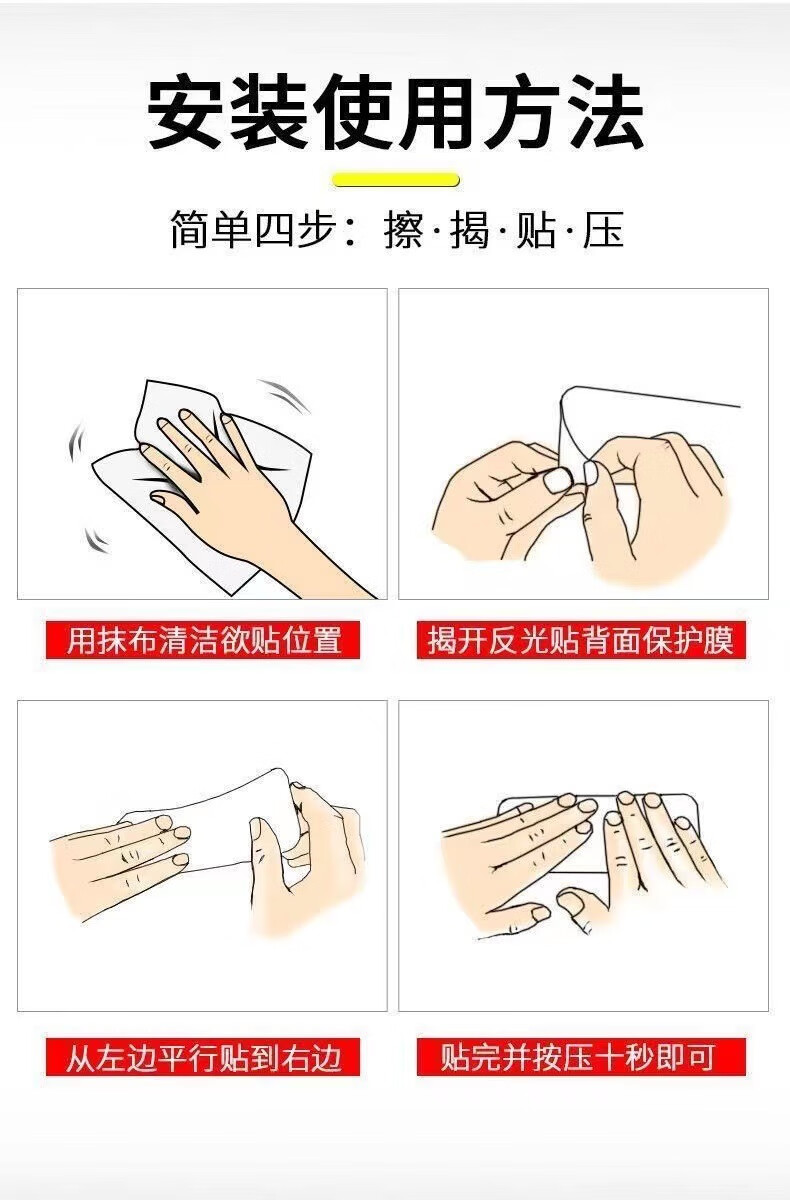 安装使用方法

简单四步：擦·揭·贴·压

用抹布清洁欲贴位置

揭开反光贴背面保护膜

从左边平行贴到右边

贴完并按压十秒即可