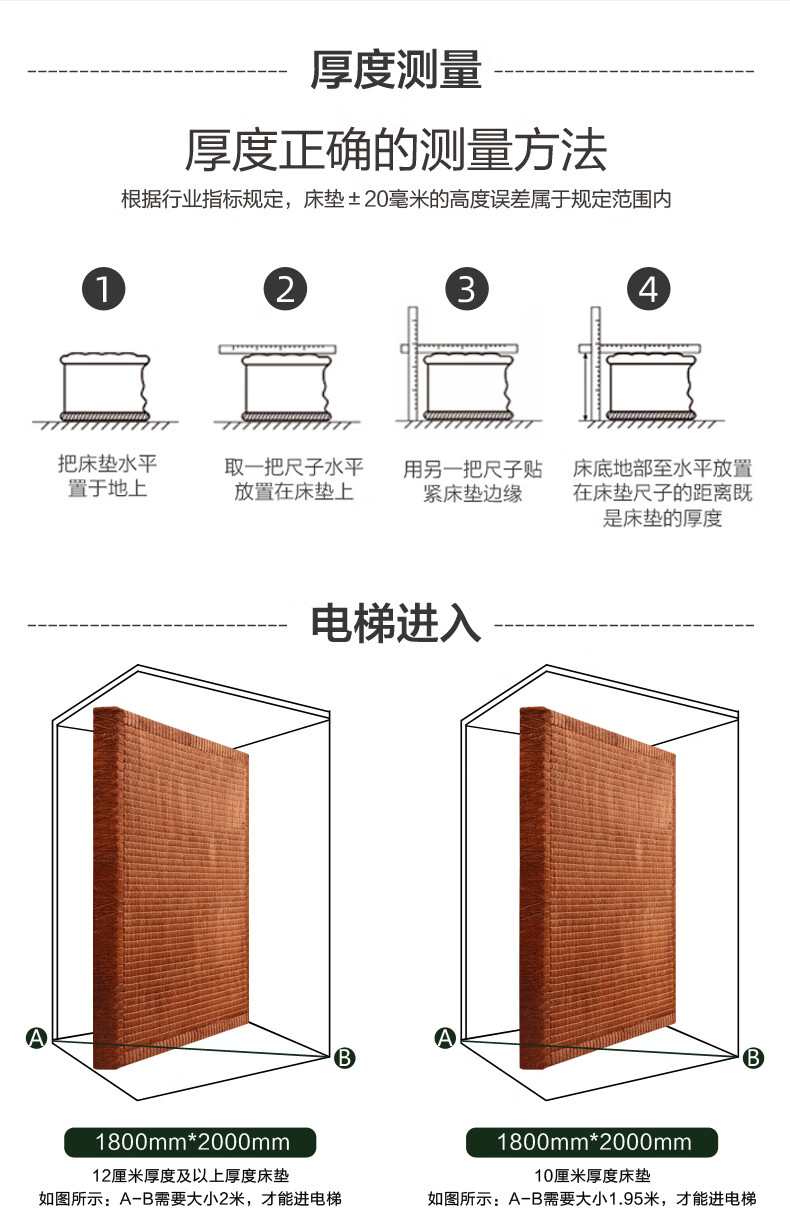 厚度测量

厚度正确的测量方法

根据行业指标规定，床垫±20毫米的高度误差属于规定范围内

1

把床垫水平置于地上

2

取一把尺子水平放置在床垫上

3

用另一把尺子贴紧床垫边缘

4

床底地部至水平放置在床垫尺子的距离既是床垫的厚度

电梯进入

A B

1800mm*2000mm

12厘米厚度及以上厚度床垫
如图所示：A-B需要大小2米，才能进电梯

A B

1800mm*2000mm

10厘米厚度床垫
如图所示：A-B需要大小1.95米，才能进电梯