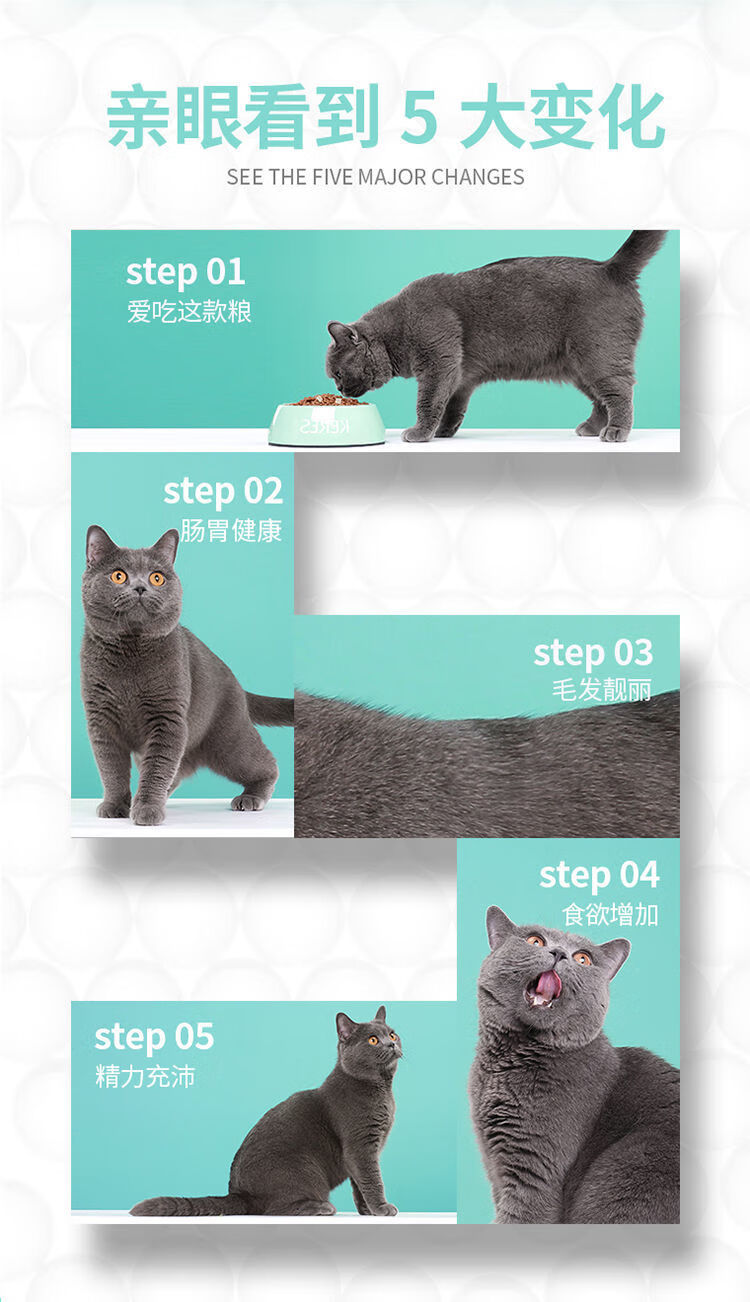 亲眼看到 5 大变化
SEE THE FIVE MAJOR CHANGES

step 01
爱吃这款粮

KERES

step 02
肠胃健康

step 03
毛发靓丽

step 04
食欲增加

step 05
精力充沛