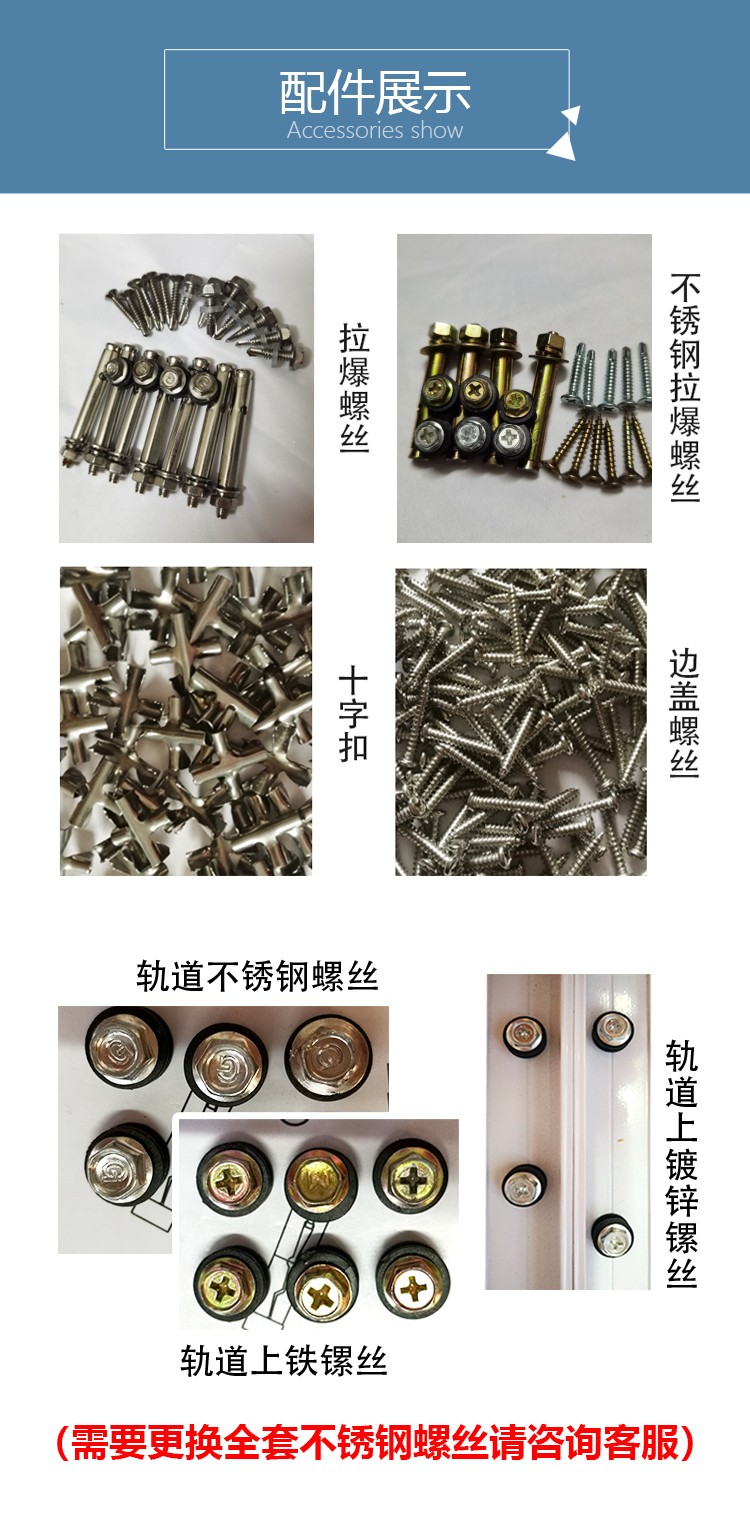 配件展示
Accessories show

拉爆螺丝

不锈钢拉爆螺丝

十字扣

边盖螺丝

轨道不锈钢螺丝

轨道上镀锌镙丝

轨道上铁镙丝

（需要更换全套不锈钢螺丝请咨询客服）