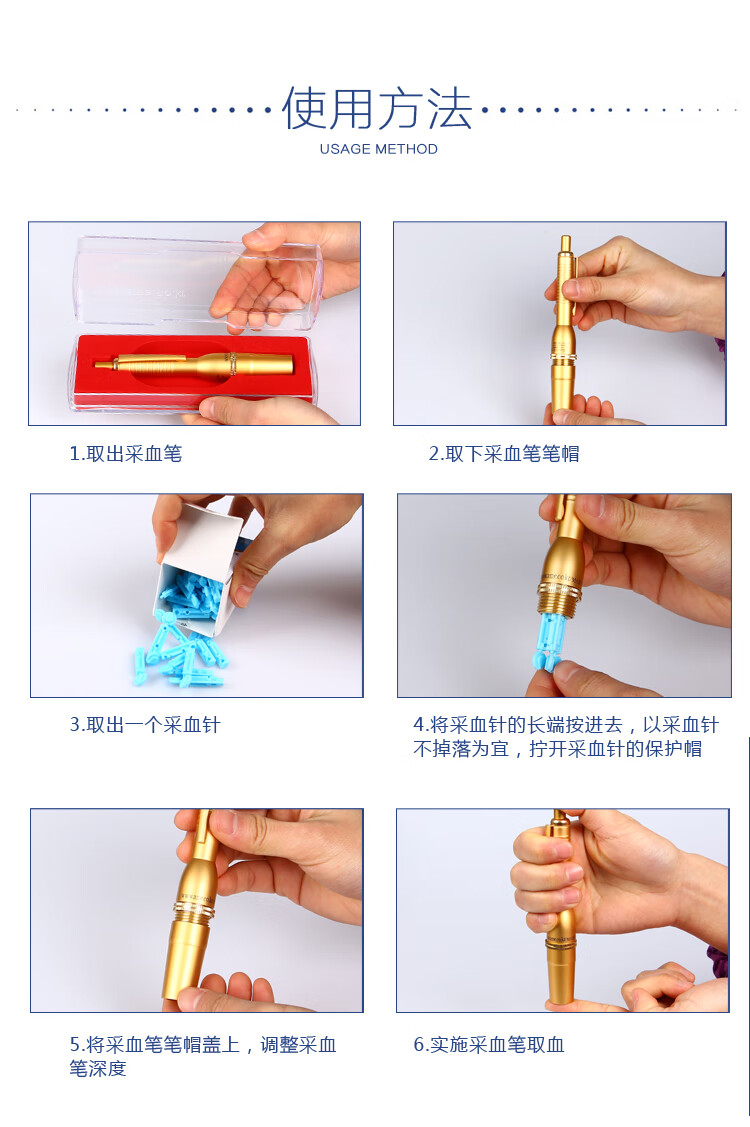 使用方法
USAGE METHOD

1.取出采血笔

2.取下采血笔笔帽

3.取出一个采血针

4.将采血针的长端按进去，以采血针不掉落为宜，拧开采血针的保护帽

5.将采血笔笔帽盖上，调整采血笔深度

6.实施采血笔取血