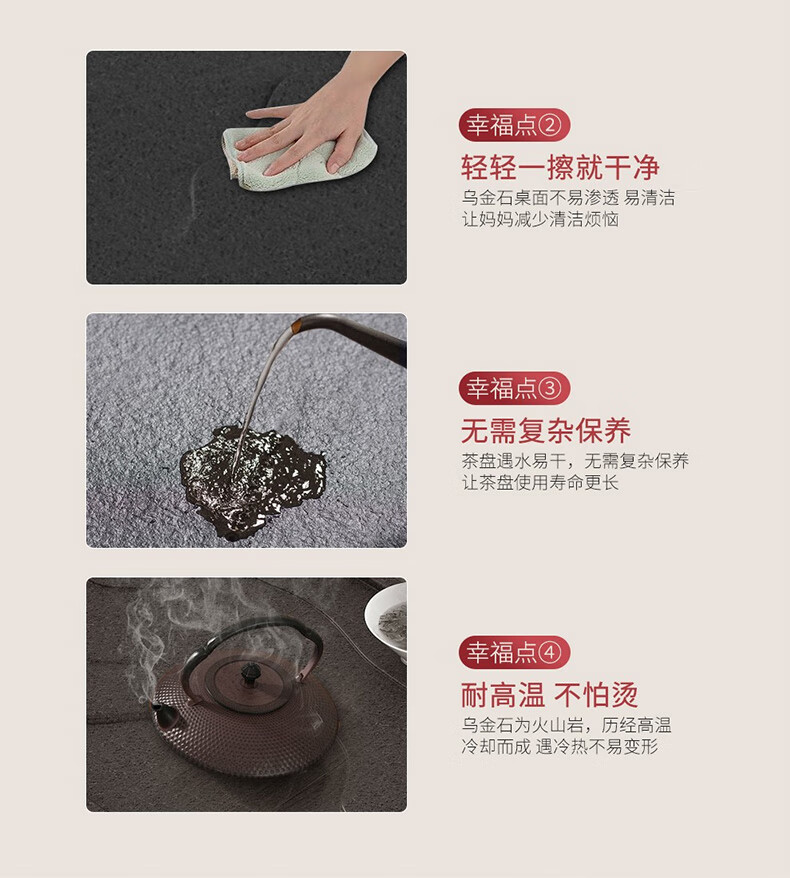 幸福点②

轻轻一擦就干净

乌金石桌面不易渗透 易清洁
让妈妈减少清洁烦恼

幸福点③

无需复杂保养

茶盘遇水易干，无需复杂保养
让茶盘使用寿命更长

幸福点④

耐高温 不怕烫

乌金石为火山岩，历经高温
冷却而成 遇冷热不易变形