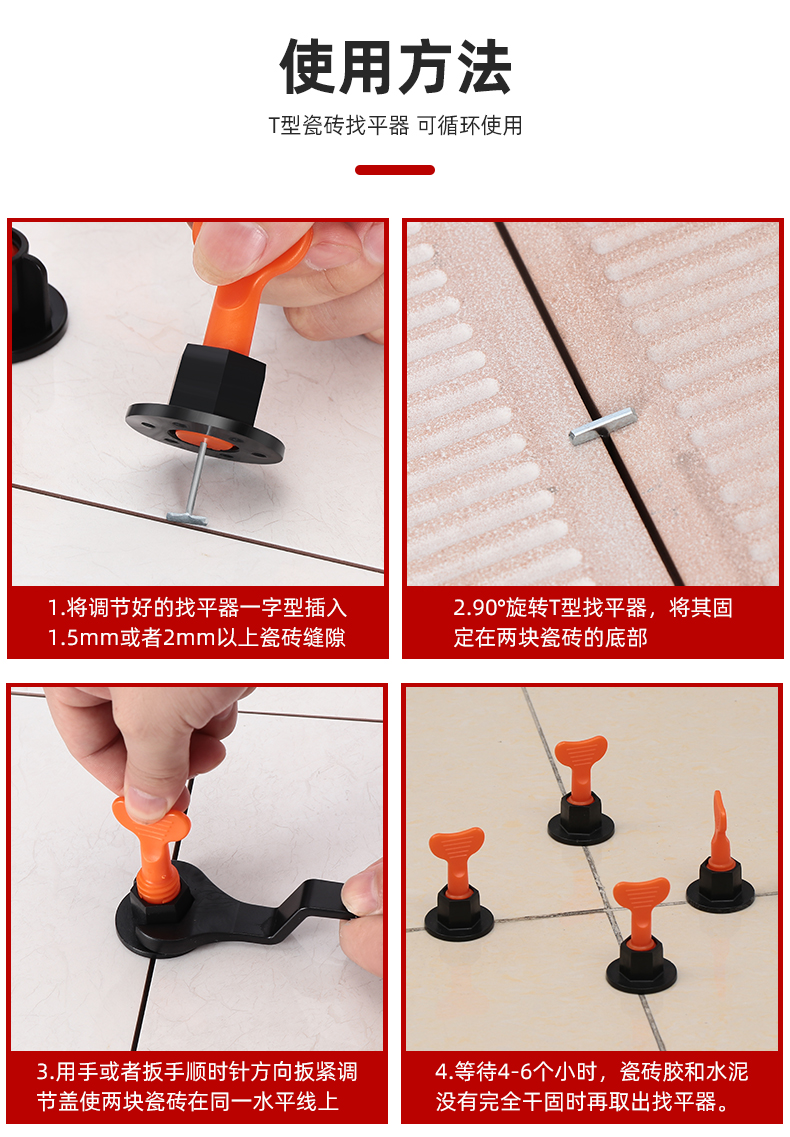 使用方法

T型瓷砖找平器 可循环使用

1.将调节好的找平器一字型插入1.5mm或者2mm以上瓷砖缝隙

2.90°旋转T型找平器，将其固定在两块瓷砖的底部

3.用手或者扳手顺时针方向扳紧调节盖使两块瓷砖在同一水平线上

4.等待4-6个小时，瓷砖胶和水泥没有完全干固时再取出找平器。