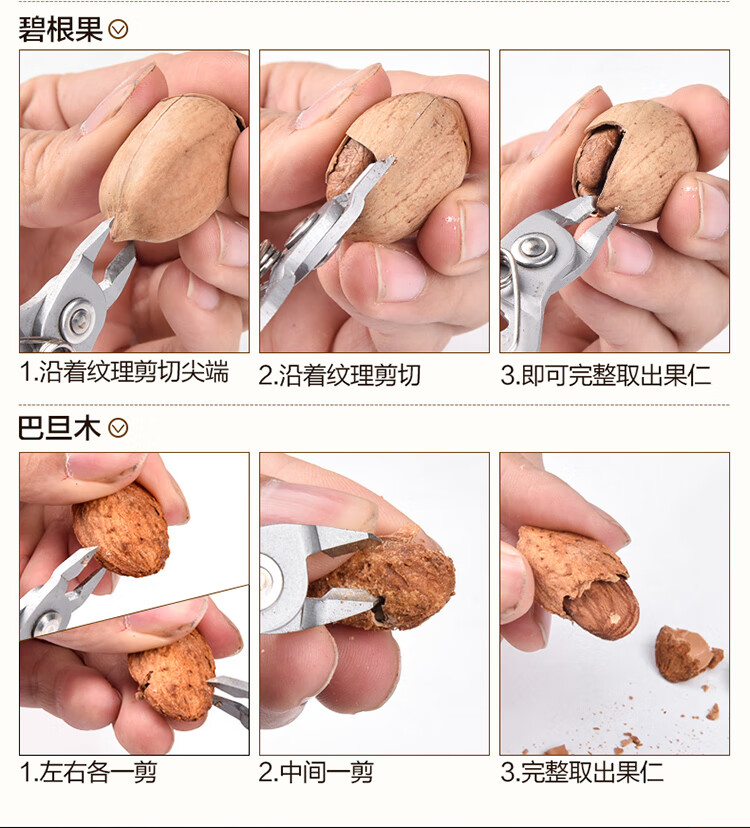 碧根果

1.沿着纹理剪切尖端

2.沿着纹理剪切

3.即可完整取出果仁

巴旦木

1.左右各一剪

2.中间一剪

3.完整取出果仁