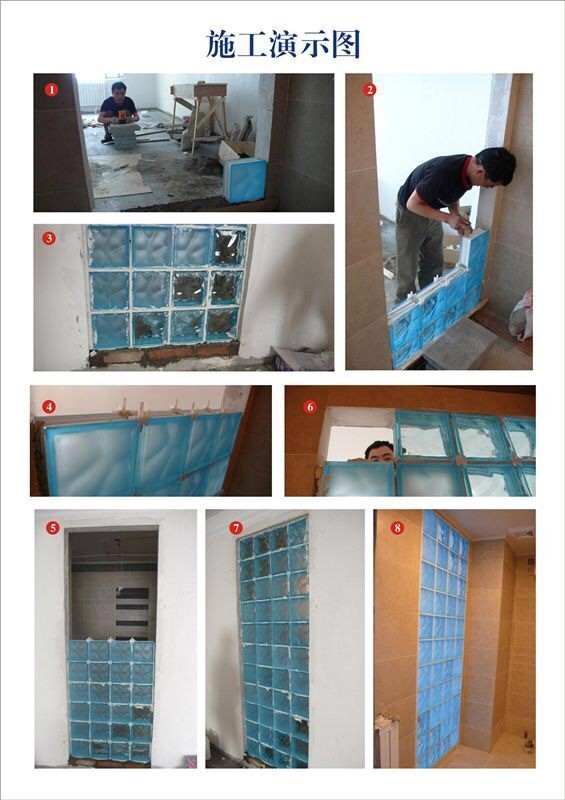 施工演示图

1

2

3

4

6

5

7

8