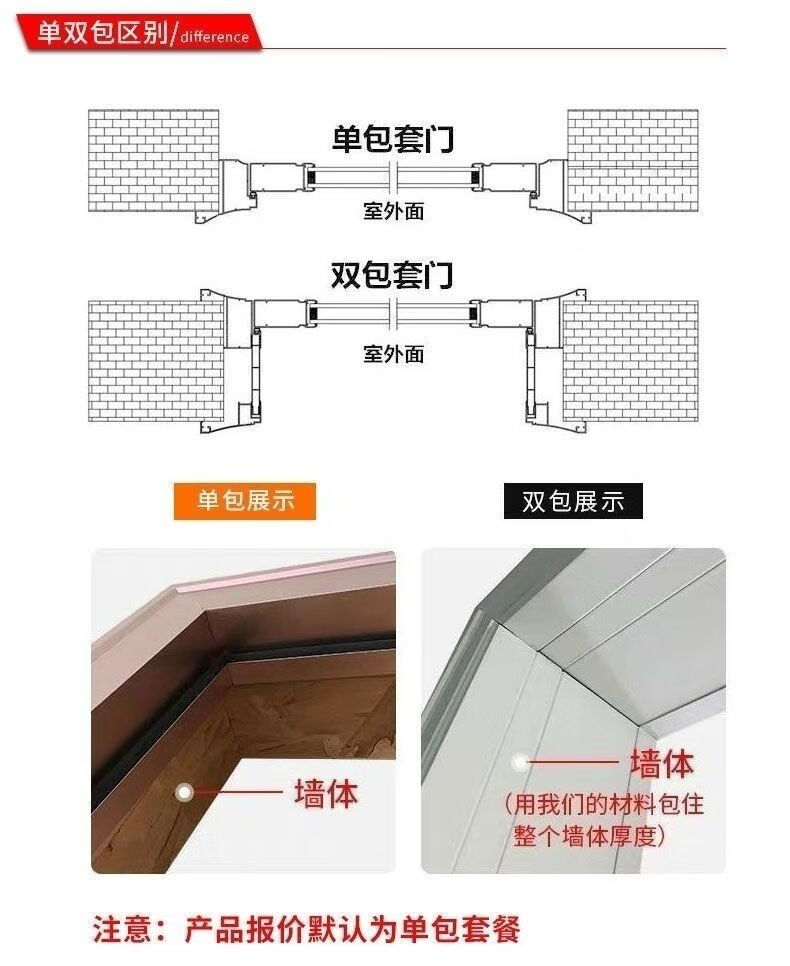 单双包区别/difference

单包套门

室外面

双包套门

室外面

单包展示

双包展示

墙体

墙体
(用我们的材料包住整个墙体厚度)

注意：产品报价默认为单包套餐