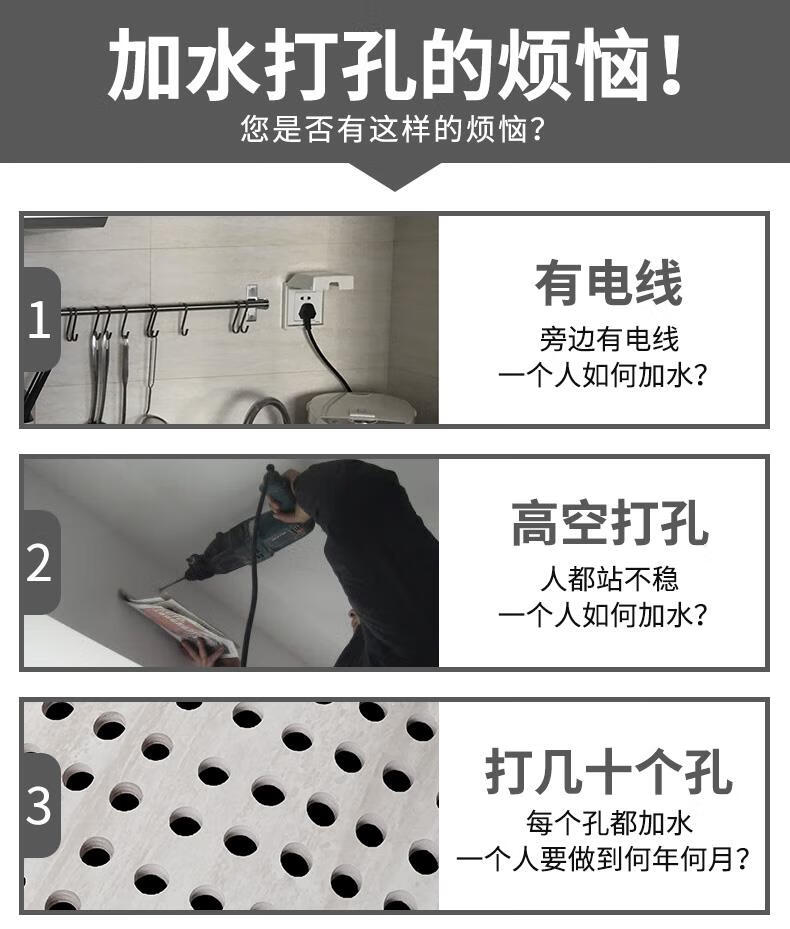 加水打孔的烦恼！

您是否有这样的烦恼？

1

有电线

旁边有电线
一个人如何加水？

2

高空打孔

人都站不稳
一个人如何加水？

3

打几十个孔

每个孔都加水
一个人要做到何年何月？