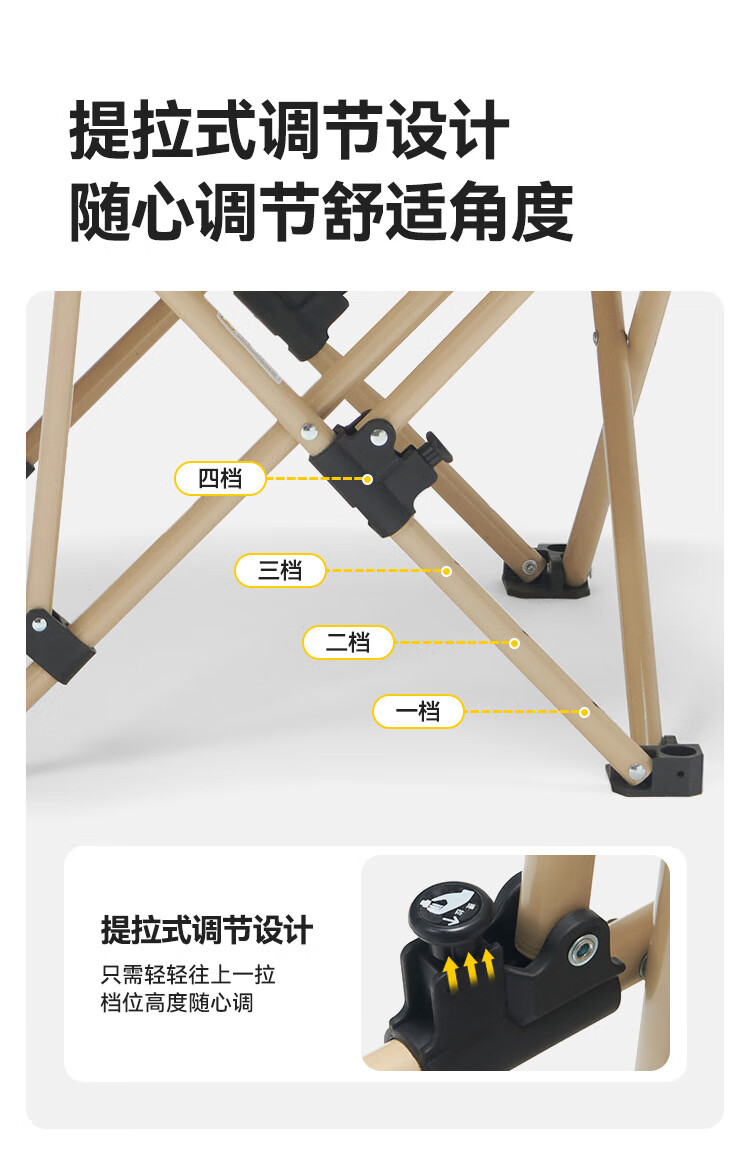 提拉式调节设计
随心调节舒适角度

四档

三档

二档

一档

提拉式调节设计

只需轻轻往上一拉
档位高度随心调