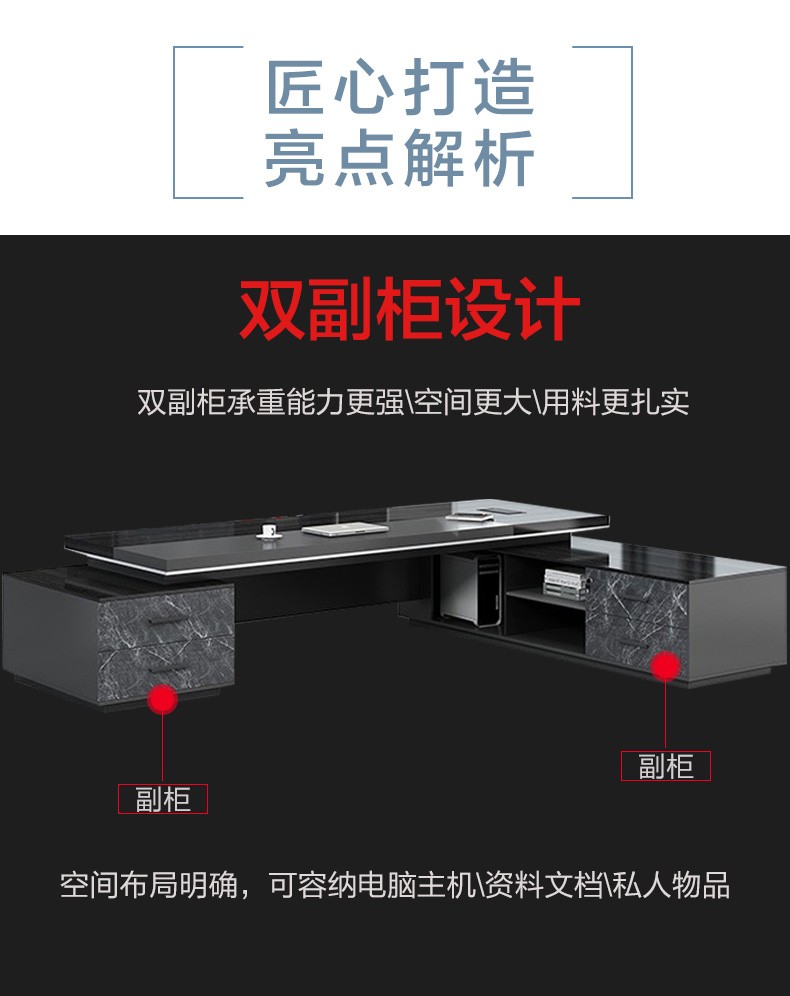 匠心打造
亮点解析

双副柜设计

双副柜承重能力更强\空间更大\用料更扎实

副柜

副柜

空间布局明确，可容纳电脑主机\资料文档\私人物品