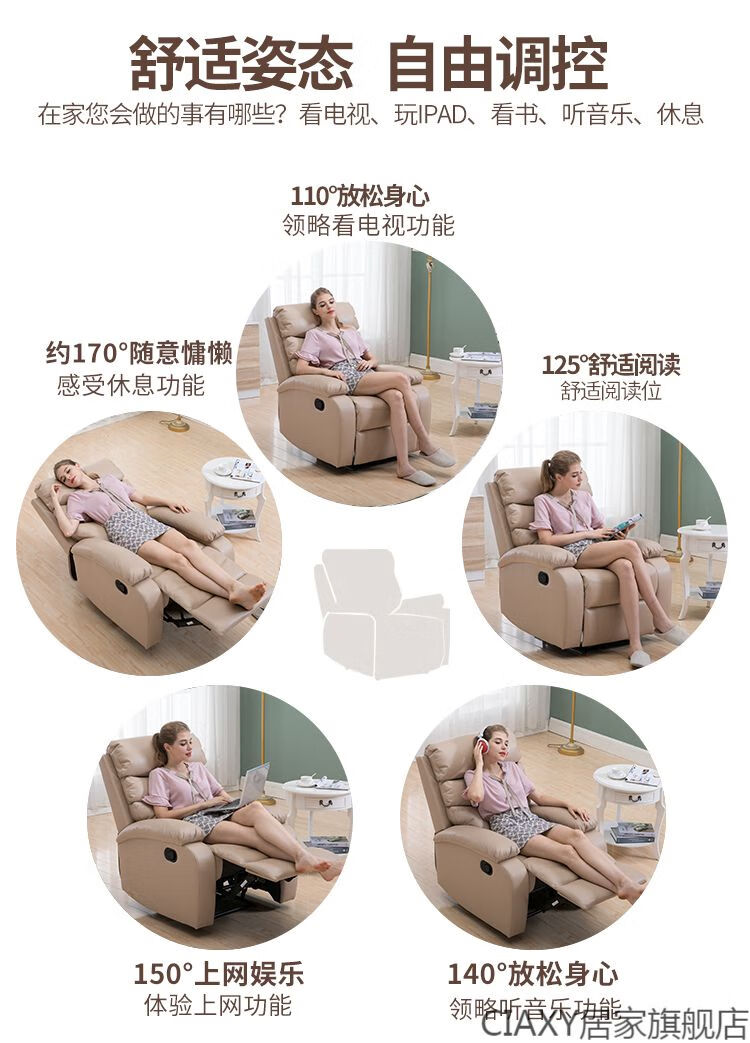 舒适姿态 自由调控
在家您会做的事有哪些？看电视、玩IPAD、看书、听音乐、休息

110°放松身心
领略看电视功能

约170°随意慵懒
感受休息功能

125°舒适阅读
舒适阅读位

150°上网娱乐
体验上网功能

140°放松身心
领略听音乐功能

CIAXY居家旗舰店