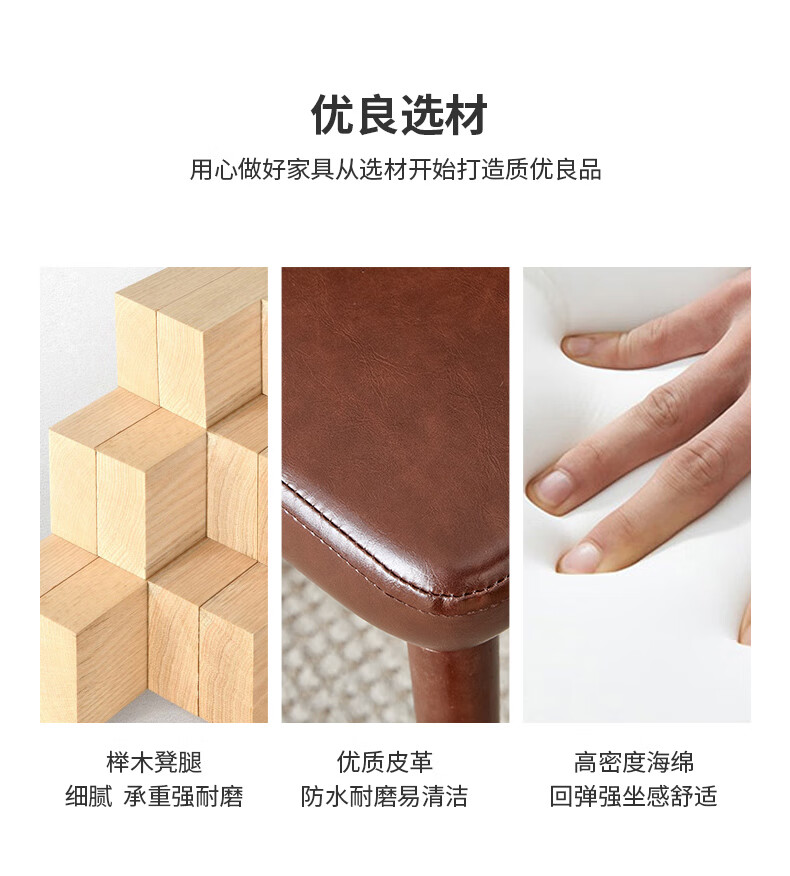 优良选材

用心做好家具从选材开始打造质优良品

榉木凳腿
细腻 承重强耐磨

优质皮革
防水耐磨易清洁

高密度海绵
回弹强坐感舒适