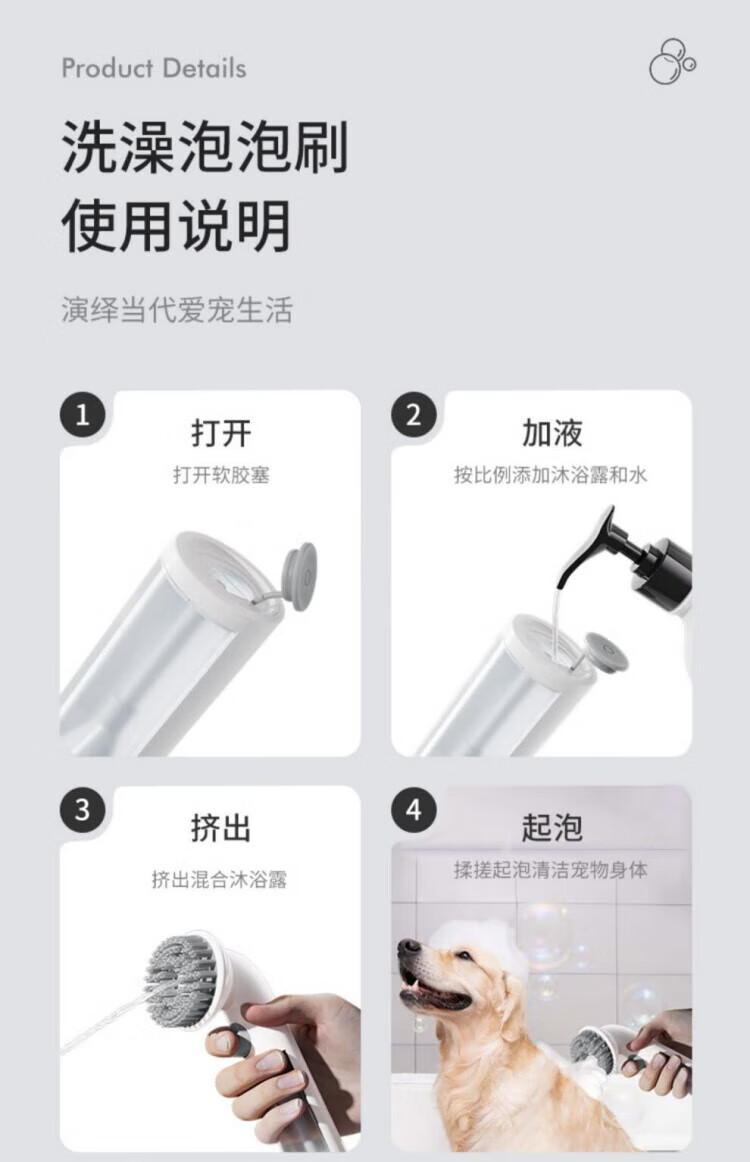 Product Details

洗澡泡泡刷
使用说明

演绎当代爱宠生活

1
打开
打开软胶塞

2
加液
按比例添加沐浴露和水

3
挤出
挤出混合沐浴露

4
起泡
揉搓起泡清洁宠物身体