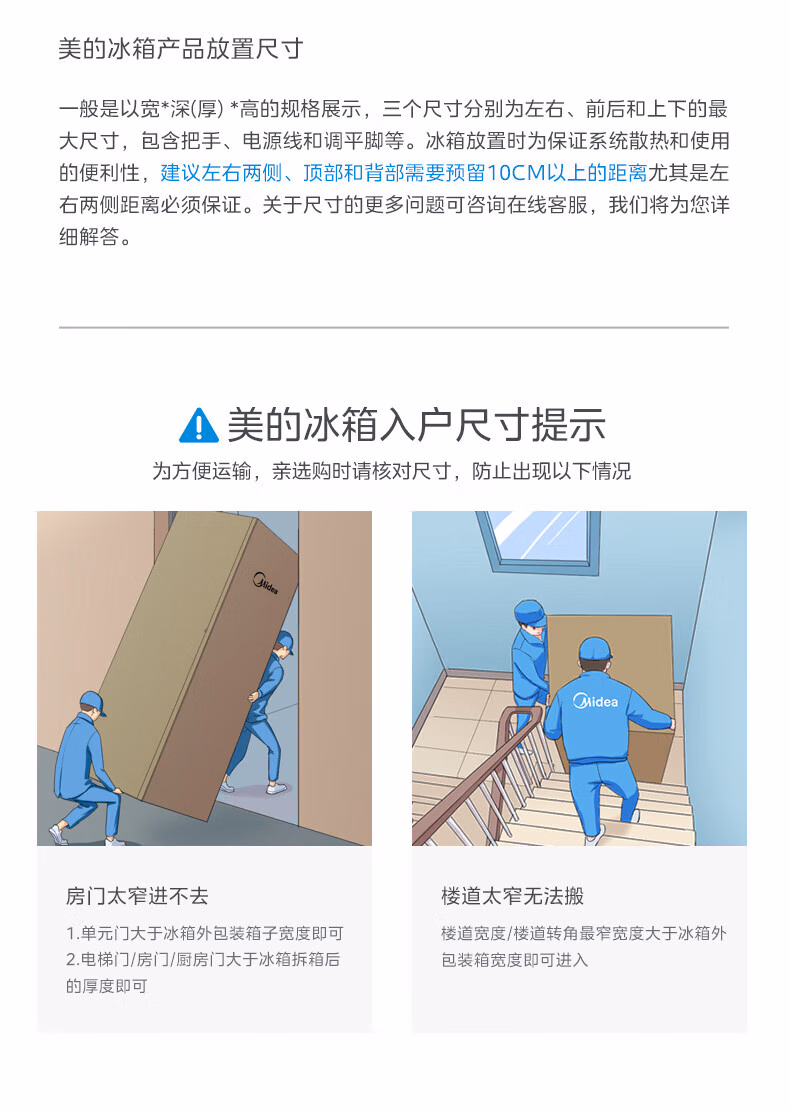 美的冰箱产品放置尺寸

一般是以宽*深(厚) *高的规格展示，三个尺寸分别为左右、前后和上下的最大尺寸，包含把手、电源线和调平脚等。冰箱放置时为保证系统散热和使用的便利性，建议左右两侧、顶部和背部需要预留10CM以上的距离尤其是左右两侧距离必须保证。关于尺寸的更多问题可咨询在线客服，我们将为您详细解答。

美的冰箱入户尺寸提示

为方便运输，亲选购时请核对尺寸，防止出现以下情况

Midea

Midea

房门太窄进不去

1.单元门大于冰箱外包装箱子宽度即可
2.电梯门/房门/厨房门大于冰箱拆箱后的厚度即可

楼道太窄无法搬

楼道宽度/楼道转角最窄宽度大于冰箱外包装箱宽度即可进入