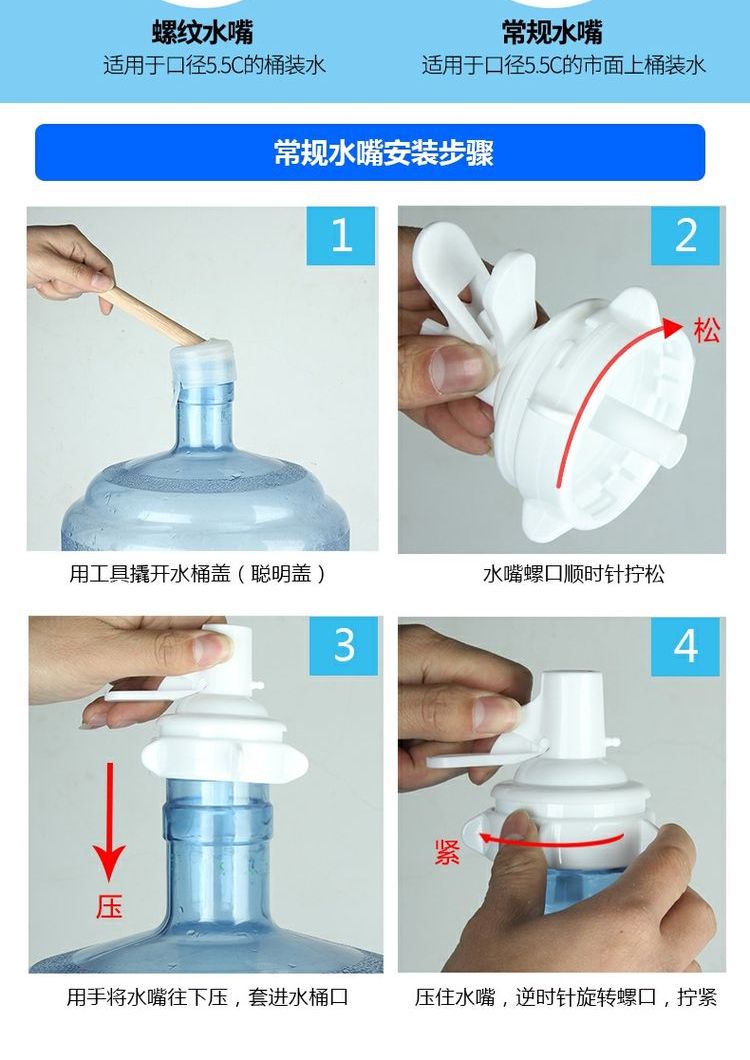 螺纹水嘴
适用于口径5.5C的桶装水

常规水嘴
适用于口径5.5C的市面上桶装水

常规水嘴安装步骤

1
用工具撬开水桶盖（聪明盖）

2
松
水嘴螺口顺时针拧松

3
压
用手将水嘴往下压，套进水桶口

4
紧
压住水嘴，逆时针旋转螺口，拧紧