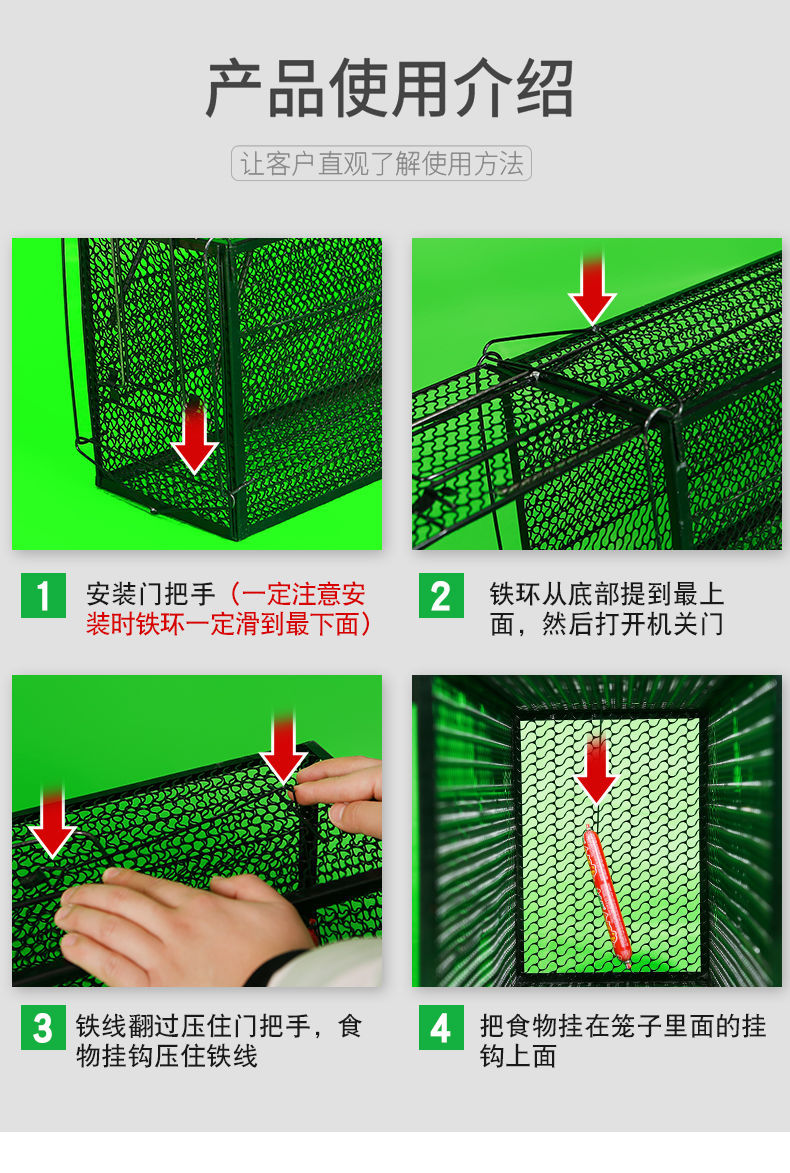 产品使用介绍

让客户直观了解使用方法

1 安装门把手（一定注意安装时铁环一定滑到最下面）

2 铁环从底部提到最上面，然后打开机关门

3 铁线翻过压住门把手，食物挂钩压住铁线

4 把食物挂在笼子里面的挂钩上面