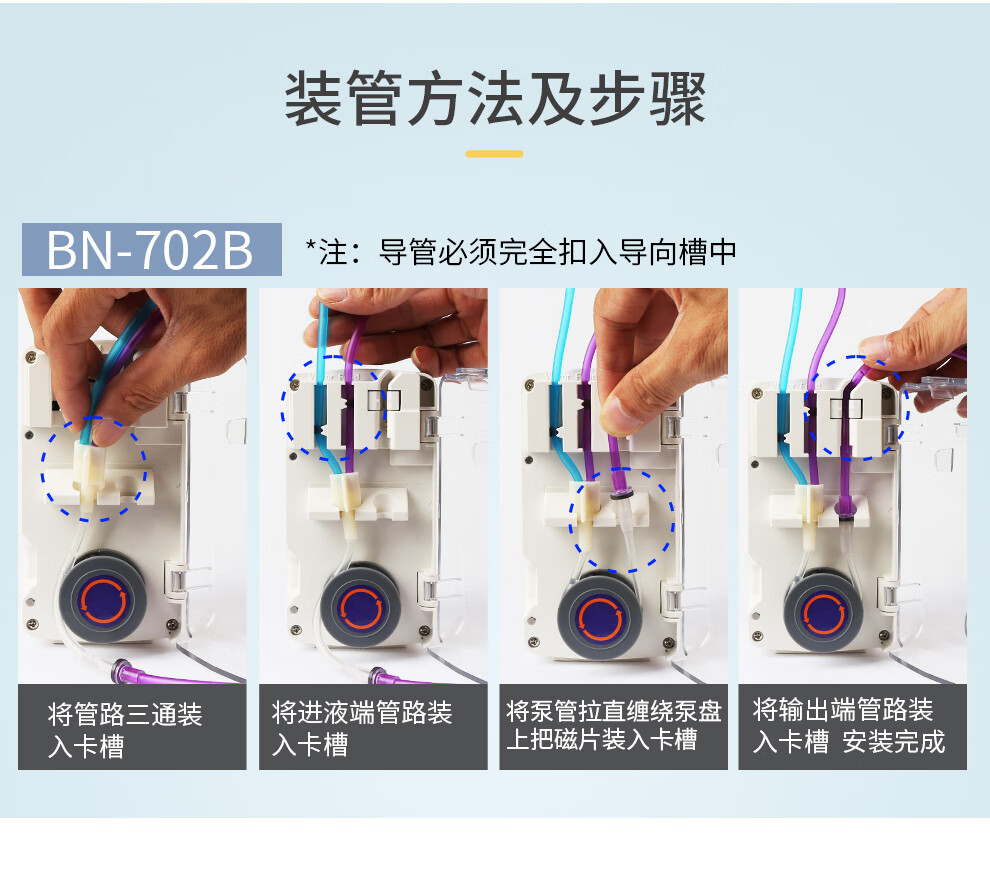 装管方法及步骤

BN-702B

*注：导管必须完全扣入导向槽中

将管路三通装入卡槽

将进液端管路装入卡槽

将泵管拉直缠绕泵盘上把磁片装入卡槽

将输出端管路装入卡槽 安装完成