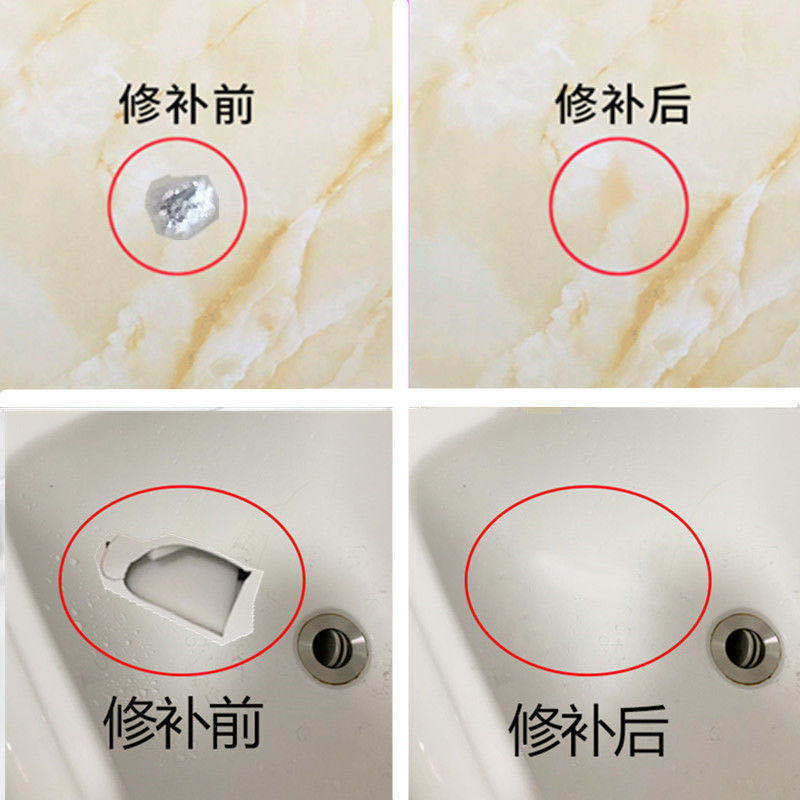 修补前

修补后

修补前

修补后