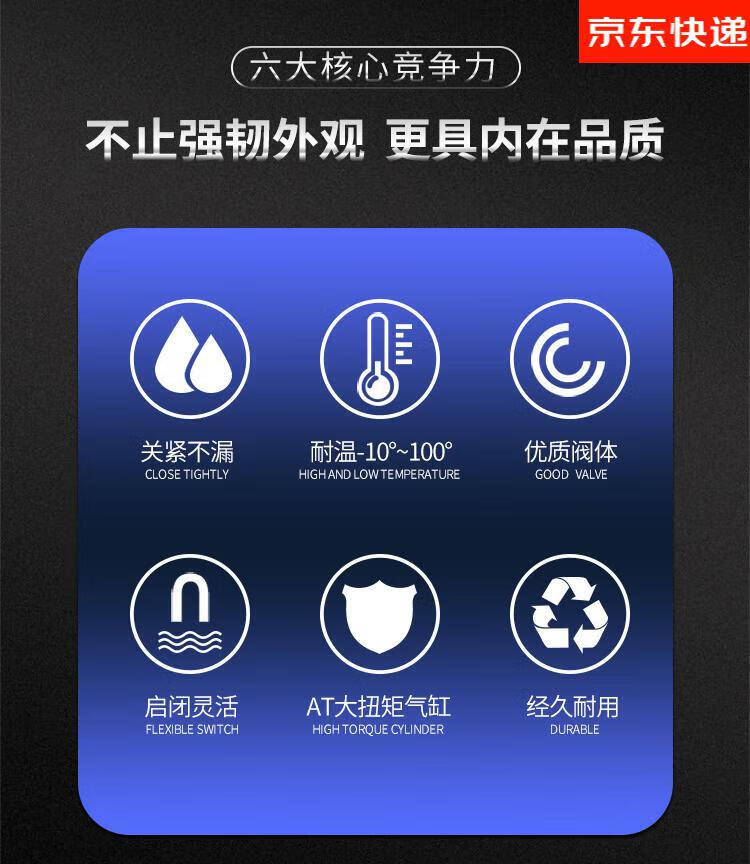 京东快递

六大核心竞争力

不止强韧外观 更具内在品质

关紧不漏
CLOSE TIGHTLY

耐温-10°~100°
HIGH AND LOW TEMPERATURE

优质阀体
GOOD VALVE

启闭灵活
FLEXIBLE SWITCH

AT大扭矩气缸
HIGH TORQUE CYLINDER

经久耐用
DURABLE