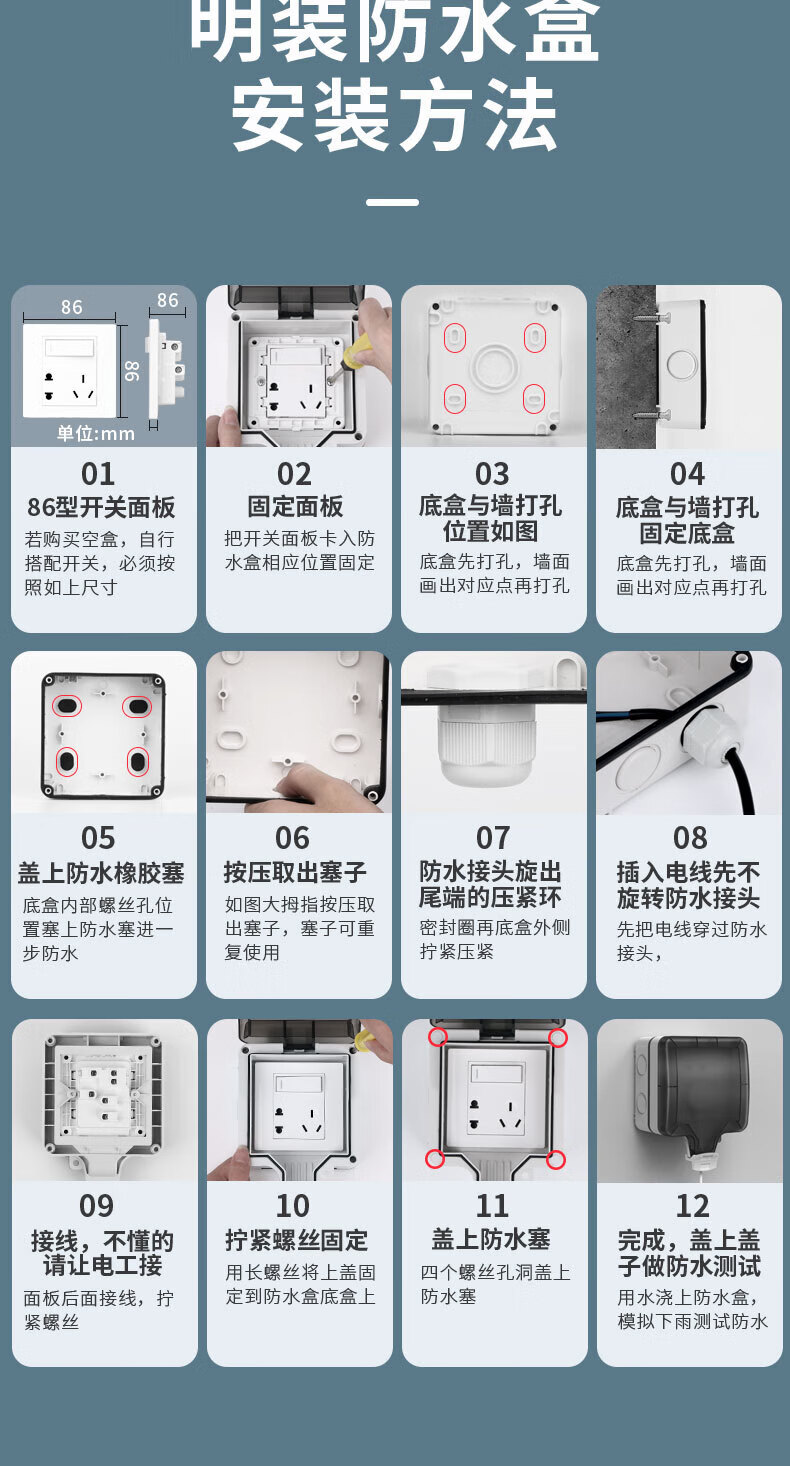 明装防水盒
安装方法

86
86
86
单位:mm
01
86型开关面板
若购买空盒，自行搭配开关，必须按照如上尺寸

02
固定面板
把开关面板卡入防水盒相应位置固定

03
底盒与墙打孔位置如图
底盒先打孔，墙面画出对应点再打孔

04
底盒与墙打孔固定底盒
底盒先打孔，墙面画出对应点再打孔

05
盖上防水橡胶塞
底盒内部螺丝孔位置塞上防水塞进一步防水

06
按压取出塞子
如图大拇指按压取出塞子，塞子可重复使用

07
防水接头旋出尾端的压紧环
密封圈再底盒外侧拧紧压紧

08
插入电线先不旋转防水接头
先把电线穿过防水接头，

09
接线，不懂的请让电工接
面板后面接线，拧紧螺丝

10
拧紧螺丝固定
用长螺丝将上盖固定到防水盒底盒上

11
盖上防水塞
四个螺丝孔洞盖上防水塞

12
完成，盖上盖子做防水测试
用水浇上防水盒，模拟下雨测试防水