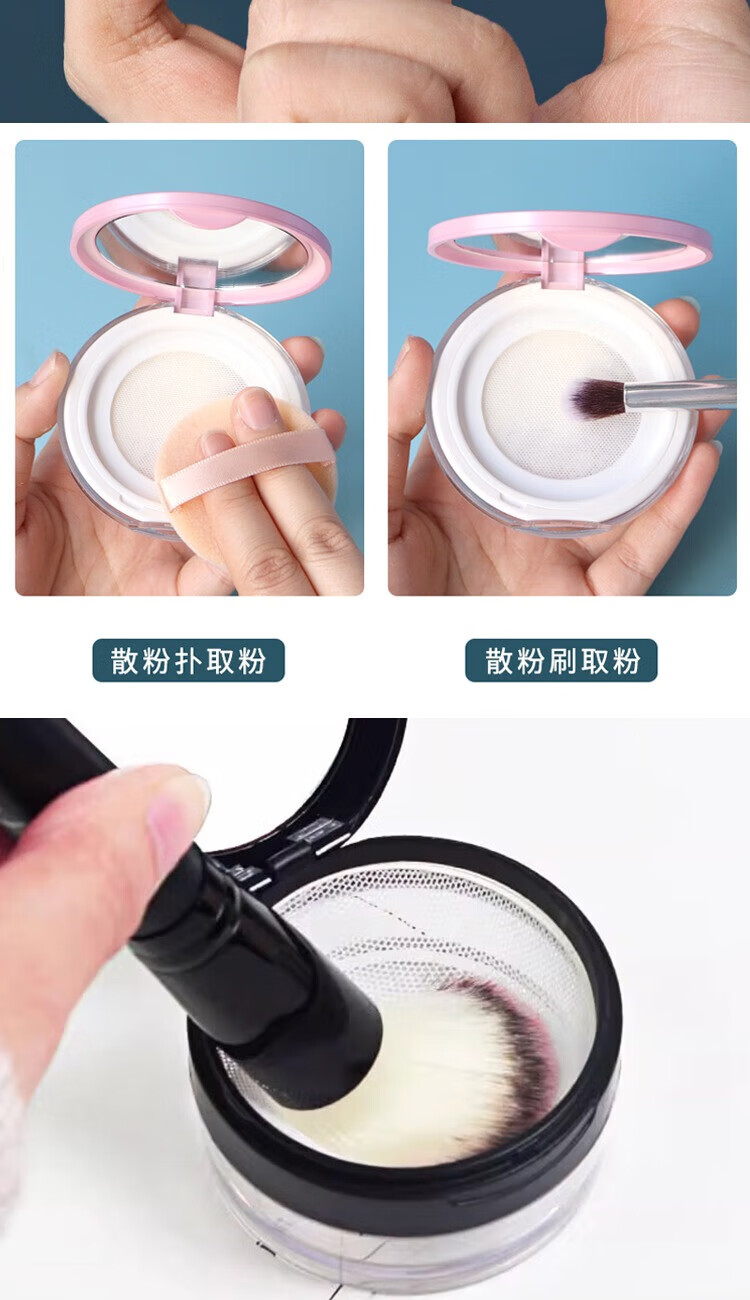 散粉扑取粉

散粉刷取粉