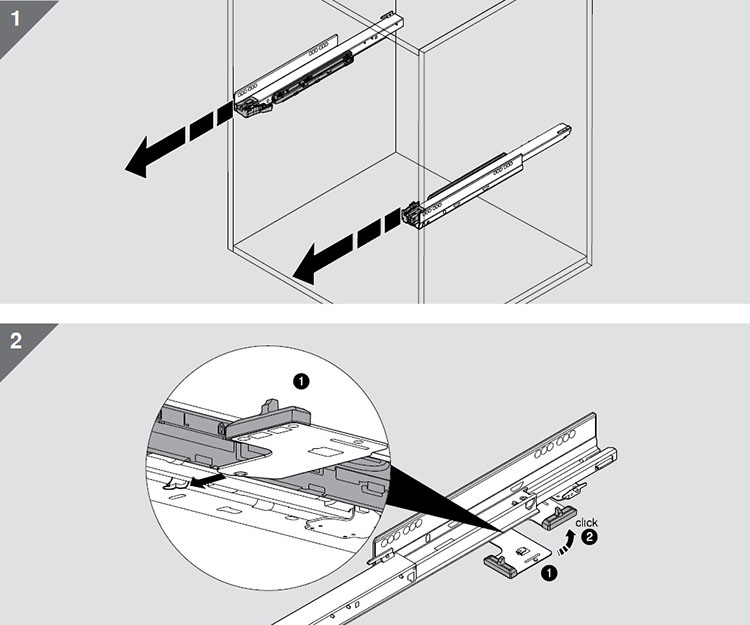 1

2

1

click
2
1