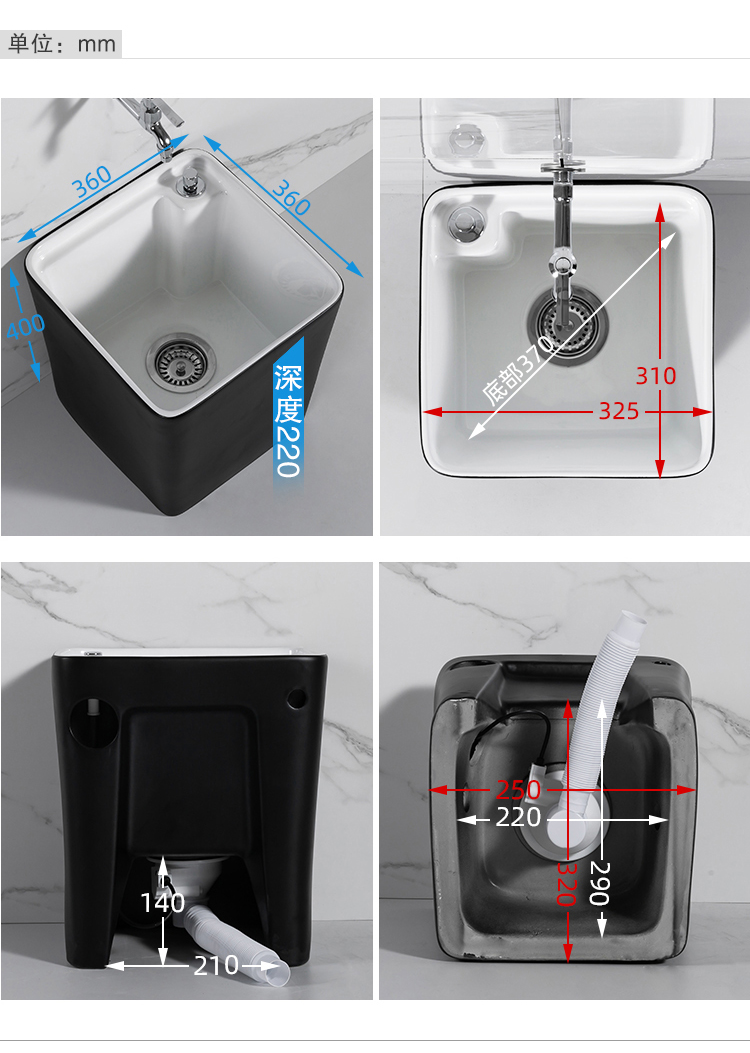 单位：mm

360
360
400
深度220

底部370
310
325

140
210

250
220
320
290