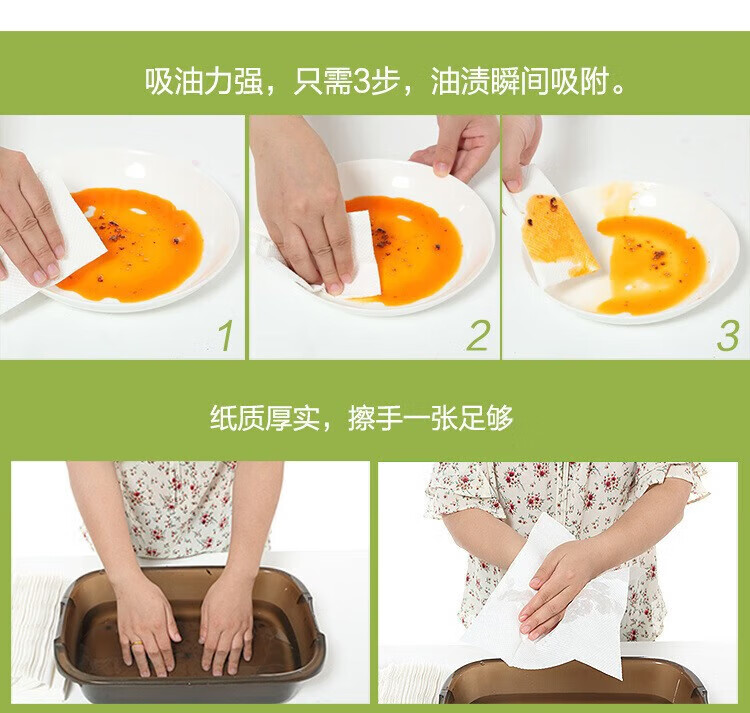 吸油力强，只需3步，油渍瞬间吸附。

1

2

3

纸质厚实，擦手一张足够