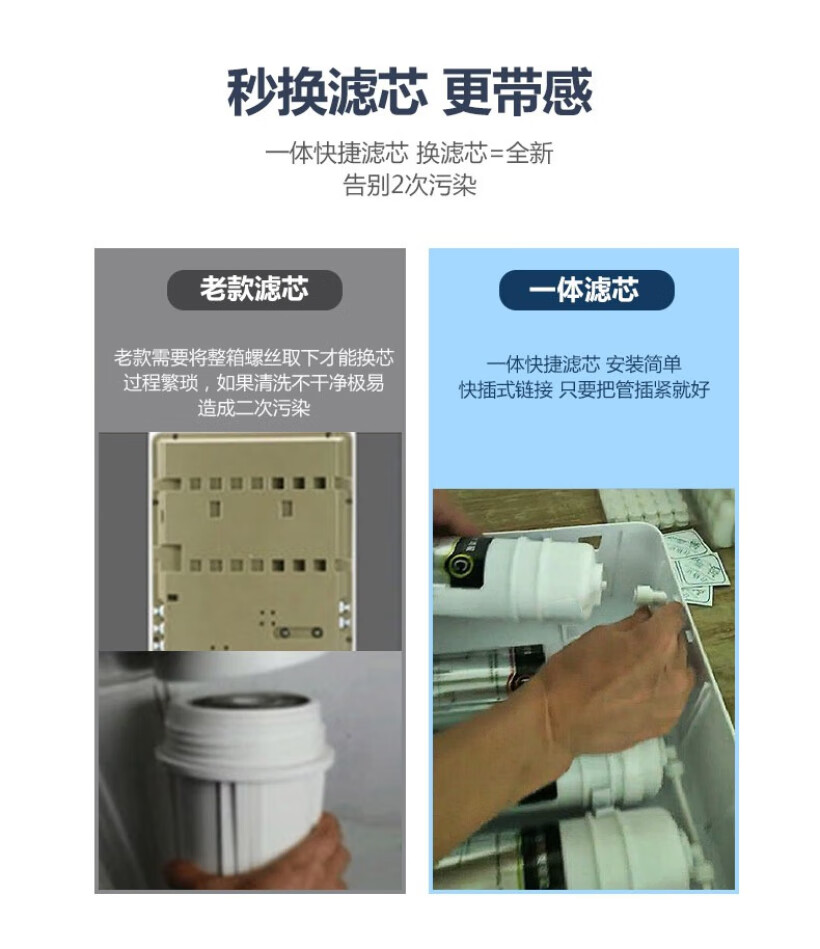 秒换滤芯 更带感

一体快捷滤芯 换滤芯=全新
告别2次污染

老款滤芯

老款需要将整箱螺丝取下才能换芯
过程繁琐，如果清洗不干净极易
造成二次污染

一体滤芯

一体快捷滤芯 安装简单
快插式链接 只要把管插紧就好