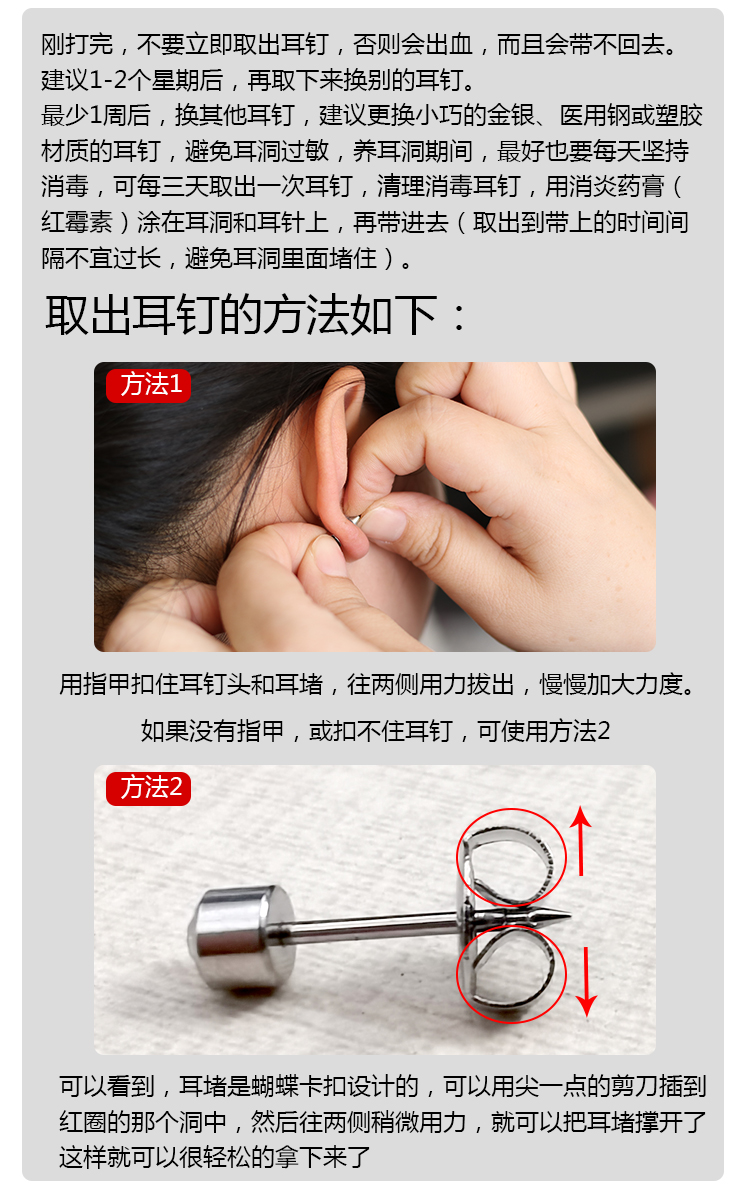 刚打完，不要立即取出耳钉，否则会出血，而且会带不回去。建议1-2个星期后，再取下来换别的耳钉。
最少1周后，换其他耳钉，建议更换小巧的金银、医用钢或塑胶材质的耳钉，避免耳洞过敏，养耳洞期间，最好也要每天坚持消毒，可每三天取出一次耳钉，清理消毒耳钉，用消炎药膏（红霉素）涂在耳洞和耳针上，再带进去（取出到带上的时间间隔不宜过长，避免耳洞里面堵住）。

取出耳钉的方法如下：

方法1

用指甲扣住耳钉头和耳堵，往两侧用力拔出，慢慢加大力度。

如果没有指甲，或扣不住耳钉，可使用方法2

方法2

可以看到，耳堵是蝴蝶卡扣设计的，可以用尖一点的剪刀插到红圈的那个洞中，然后往两侧稍微用力，就可以把耳堵撑开了这样就可以很轻松的拿下来了