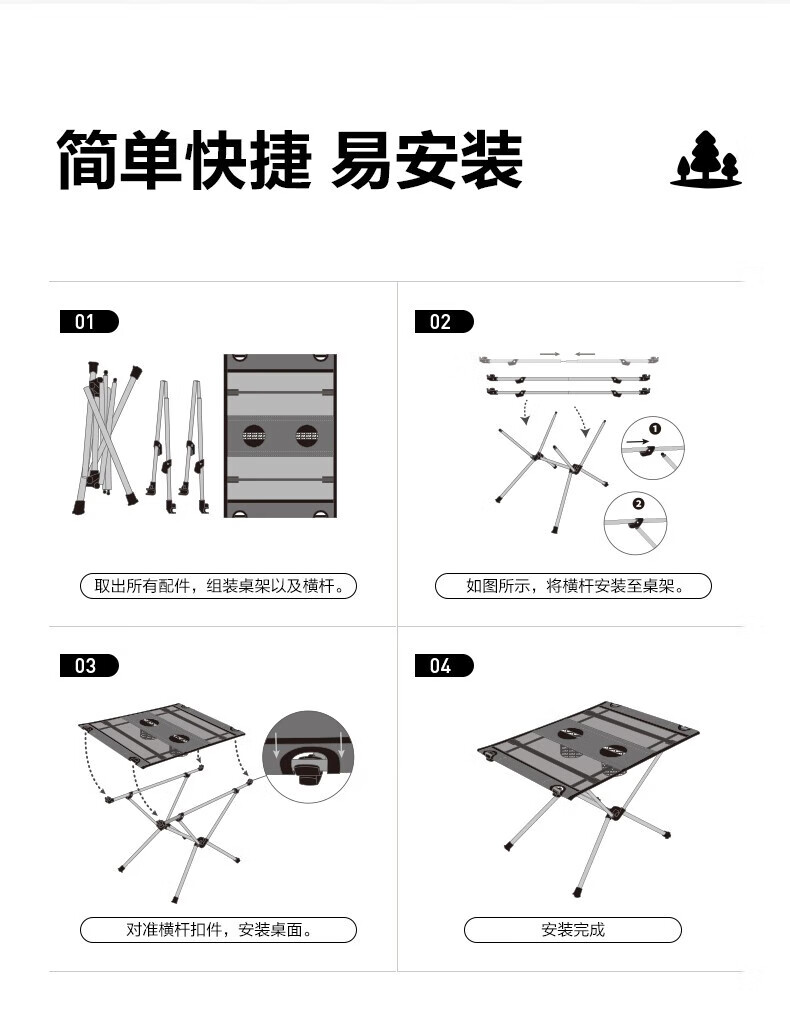 简单快捷 易安装

01

取出所有配件，组装桌架以及横杆。

02

❶

❷

如图所示，将横杆安装至桌架。

03

对准横杆扣件，安装桌面。

04

安装完成