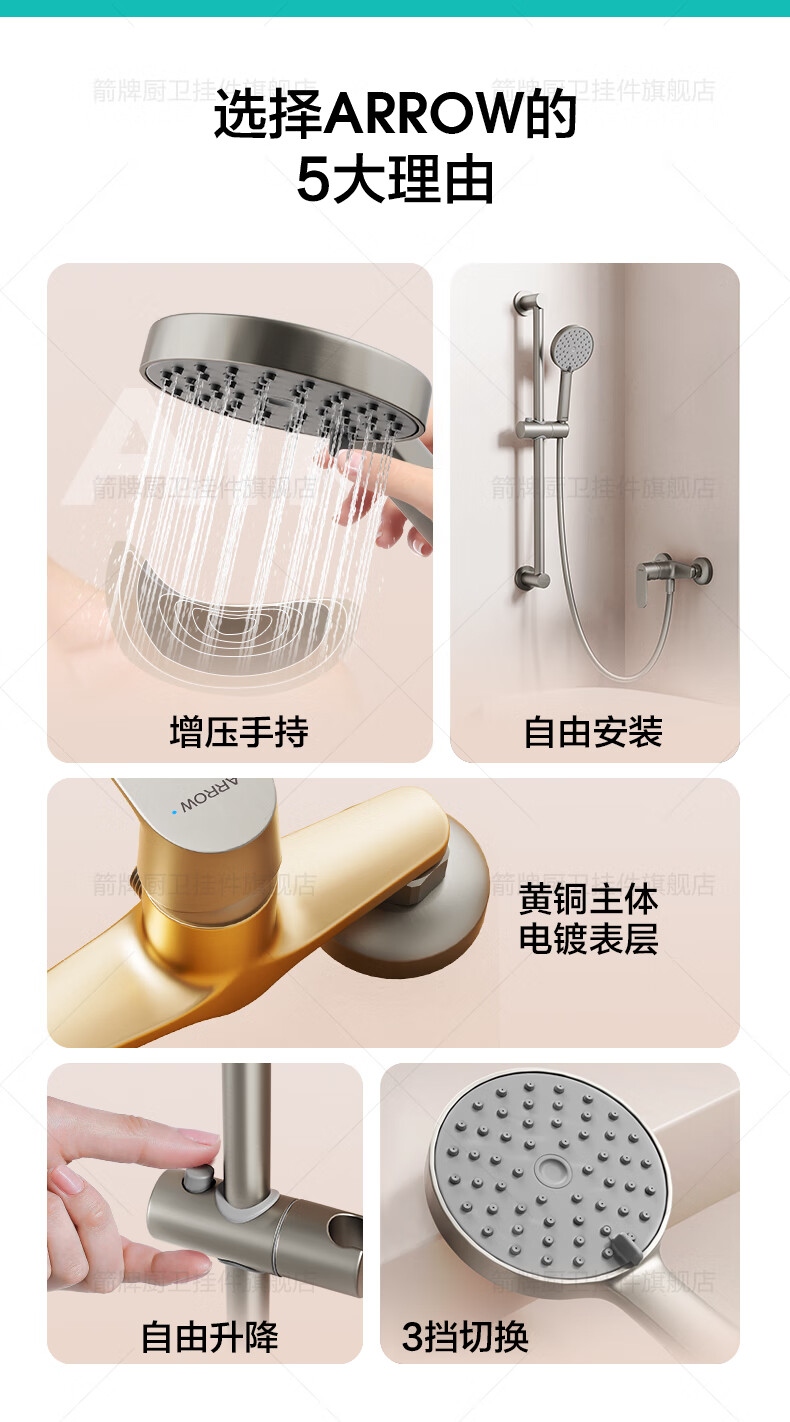 箭牌厨卫挂件旗舰店 箭牌厨卫挂件旗舰店

选择ARROW的
5大理由

箭牌厨卫挂件旗舰店 箭牌厨卫挂件旗舰店

增压手持

自由安装

ARROW

箭牌厨卫挂件旗舰店 箭牌厨卫挂件旗舰店

黄铜主体
电镀表层

箭牌厨卫挂件旗舰店 箭牌厨卫挂件旗舰店

自由升降

3挡切换