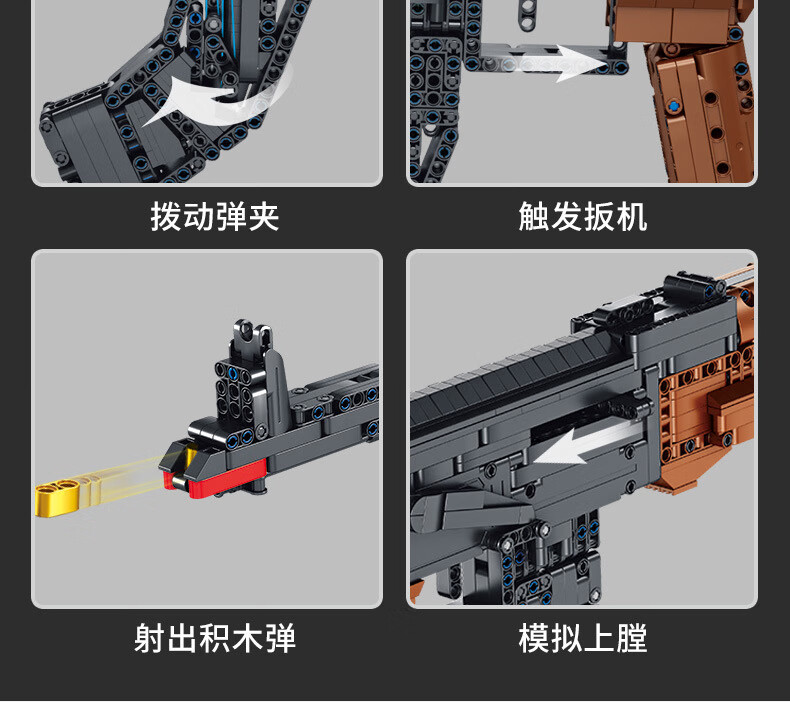 拨动弹夹

触发扳机

射出积木弹

模拟上膛