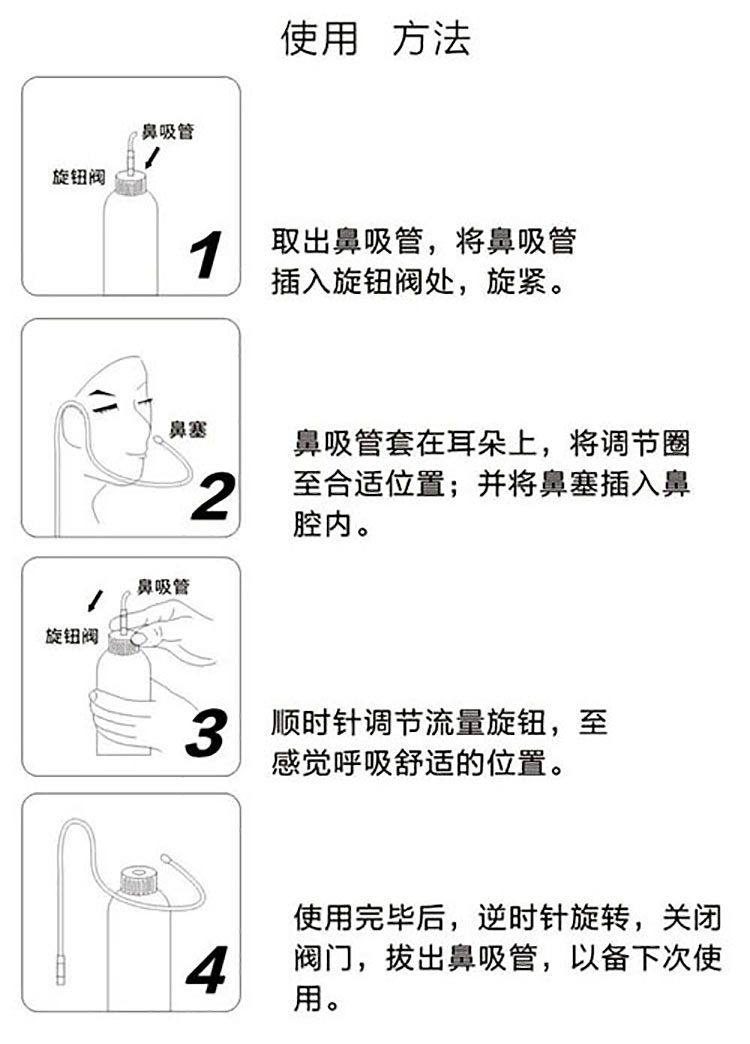 使用 方法

鼻吸管
旋钮阀
1

取出鼻吸管，将鼻吸管插入旋钮阀处，旋紧。

鼻塞
2

鼻吸管套在耳朵上，将调节圈至合适位置；并将鼻塞插入鼻腔内。

鼻吸管
旋钮阀
3

顺时针调节流量旋钮，至感觉呼吸舒适的位置。

4

使用完毕后，逆时针旋转，关闭阀门，拔出鼻吸管，以备下次使用。